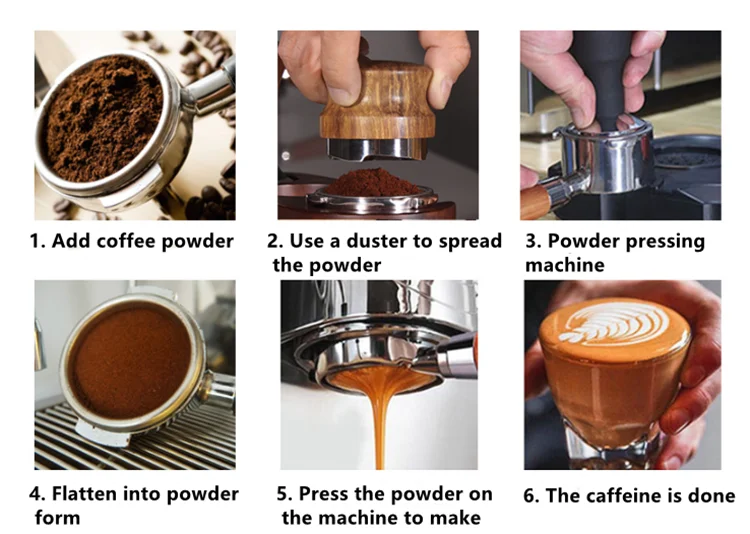 1. Add coffee powder

2. Use a duster to spread the powder

3. Powder pressing machine

4. Flatten into powder form

5. Press the powder on the machine to make

6. The caffeine is done