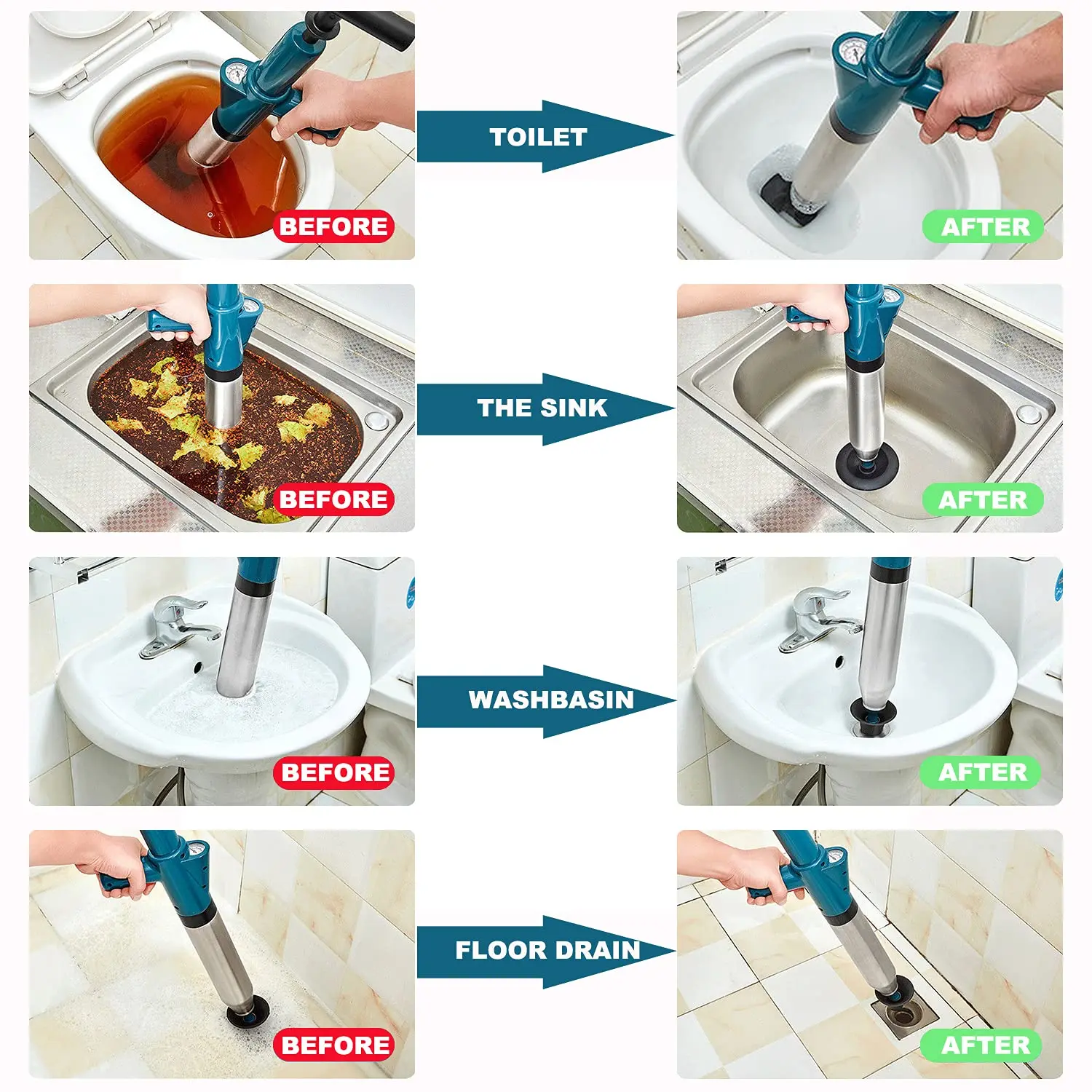 BEFORE

TOILET

AFTER

BEFORE

THE SINK

AFTER

BEFORE

WASHBASIN

AFTER

BEFORE

FLOOR DRAIN

AFTER