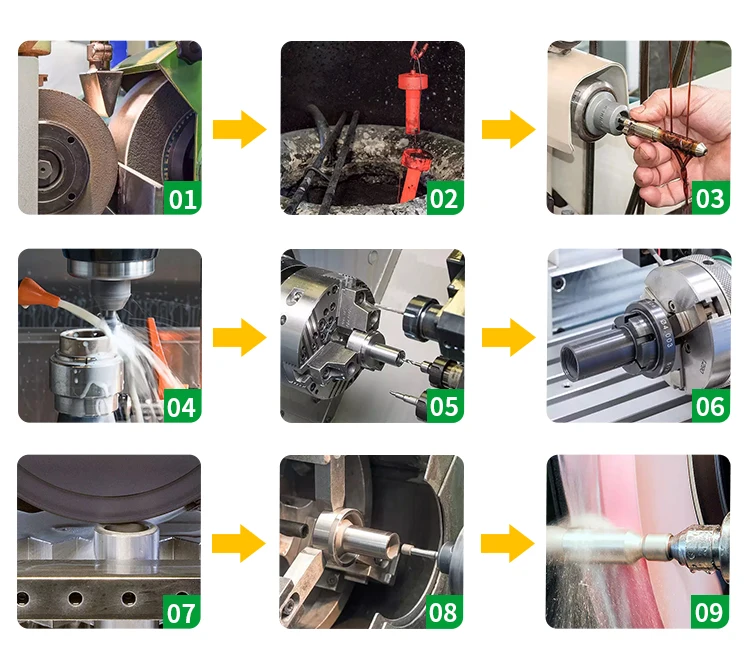 01

02

03

04

05

06

07

08

09