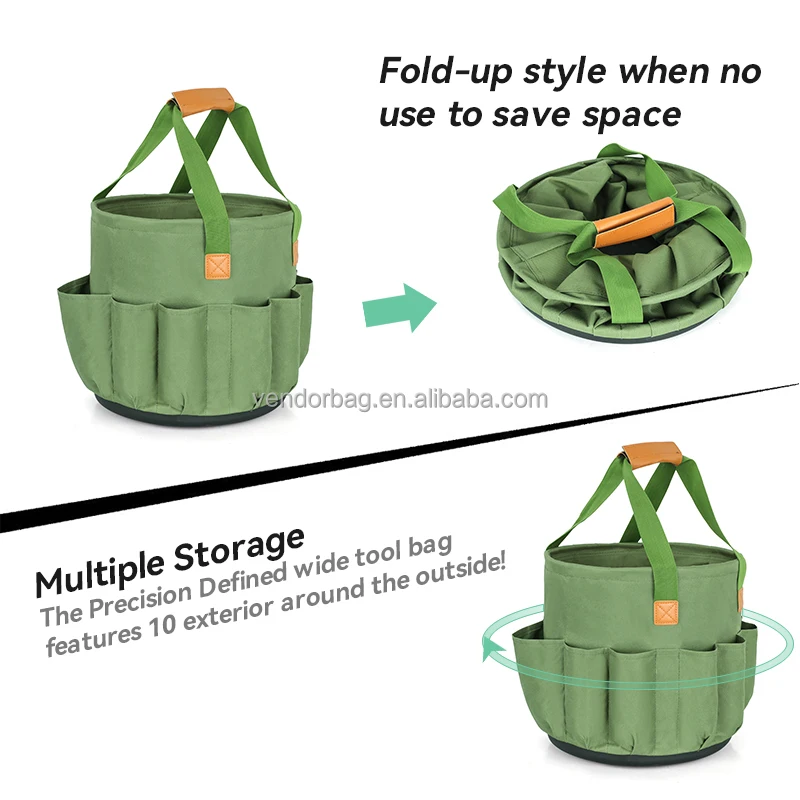 Fold-up style when no use to save space

vendorbag.en.alibaba.com

Multiple Storage
The Precision Defined wide tool bag features 10 exterior around the outside!