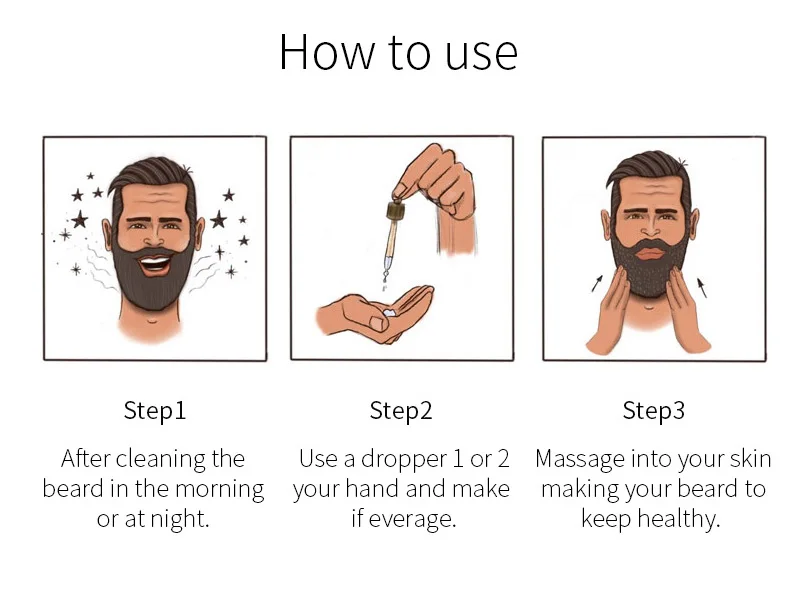 How to use

Step1

After cleaning the beard in the morning or at night.

Step2

Use a dropper 1 or 2 your hand and make if everage.

Step3

Massage into your skin making your beard to keep healthy.