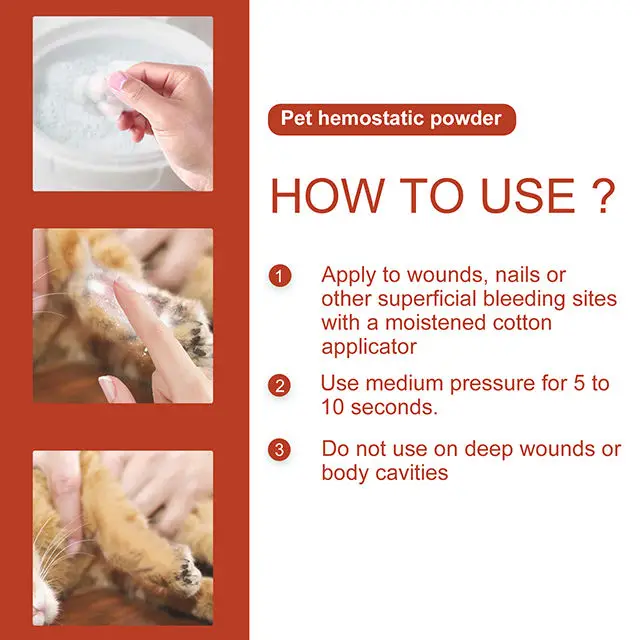 Pet hemostatic powder

HOW TO USE ?

1 Apply to wounds, nails or other superficial bleeding sites with a moistened cotton applicator

2 Use medium pressure for 5 to 10 seconds.

3 Do not use on deep wounds or body cavities