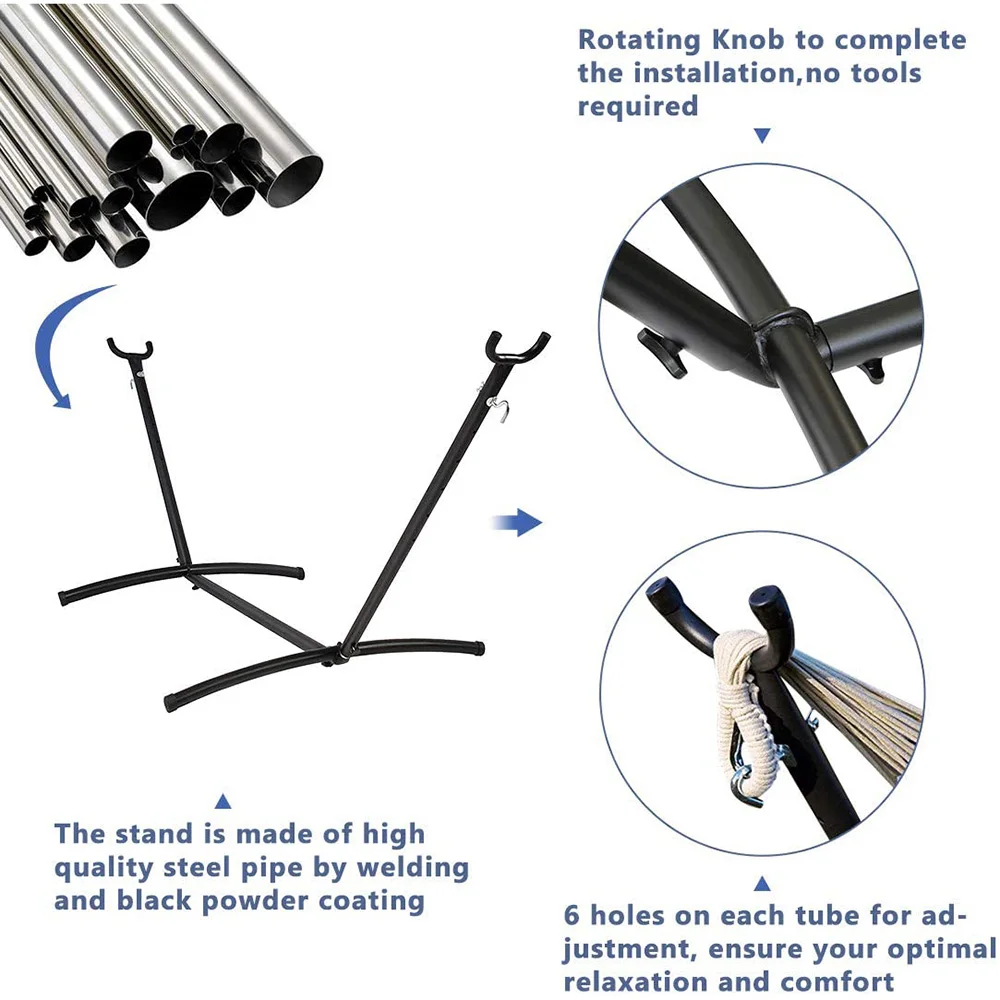 Rotating Knob to complete the installation,no tools required

The stand is made of high quality steel pipe by welding and black powder coating

6 holes on each tube for adjustment, ensure your optimal relaxation and comfort