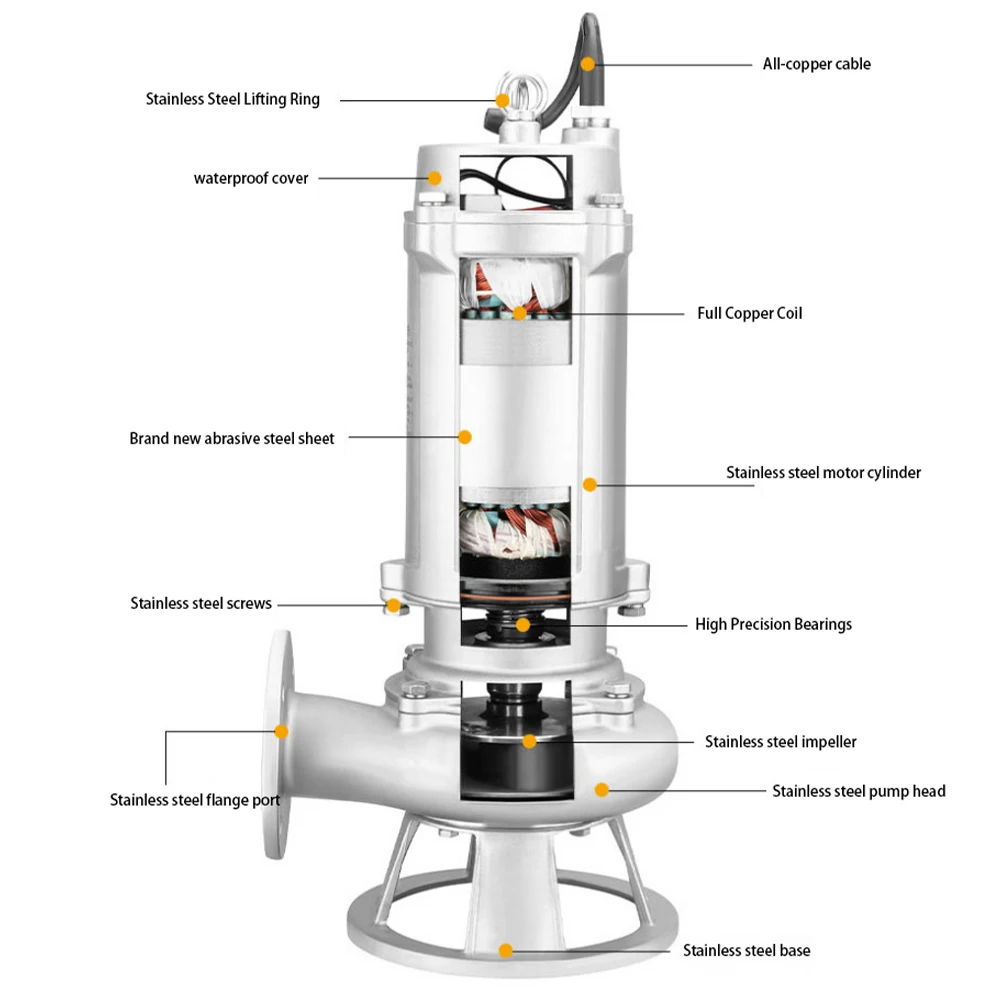 All-copper cable

Stainless Steel Lifting Ring

waterproof cover

Full Copper Coil

Brand new abrasive steel sheet

Stainless steel motor cylinder

Stainless steel screws

High Precision Bearings

Stainless steel impeller

Stainless steel flange port

Stainless steel pump head

Stainless steel base