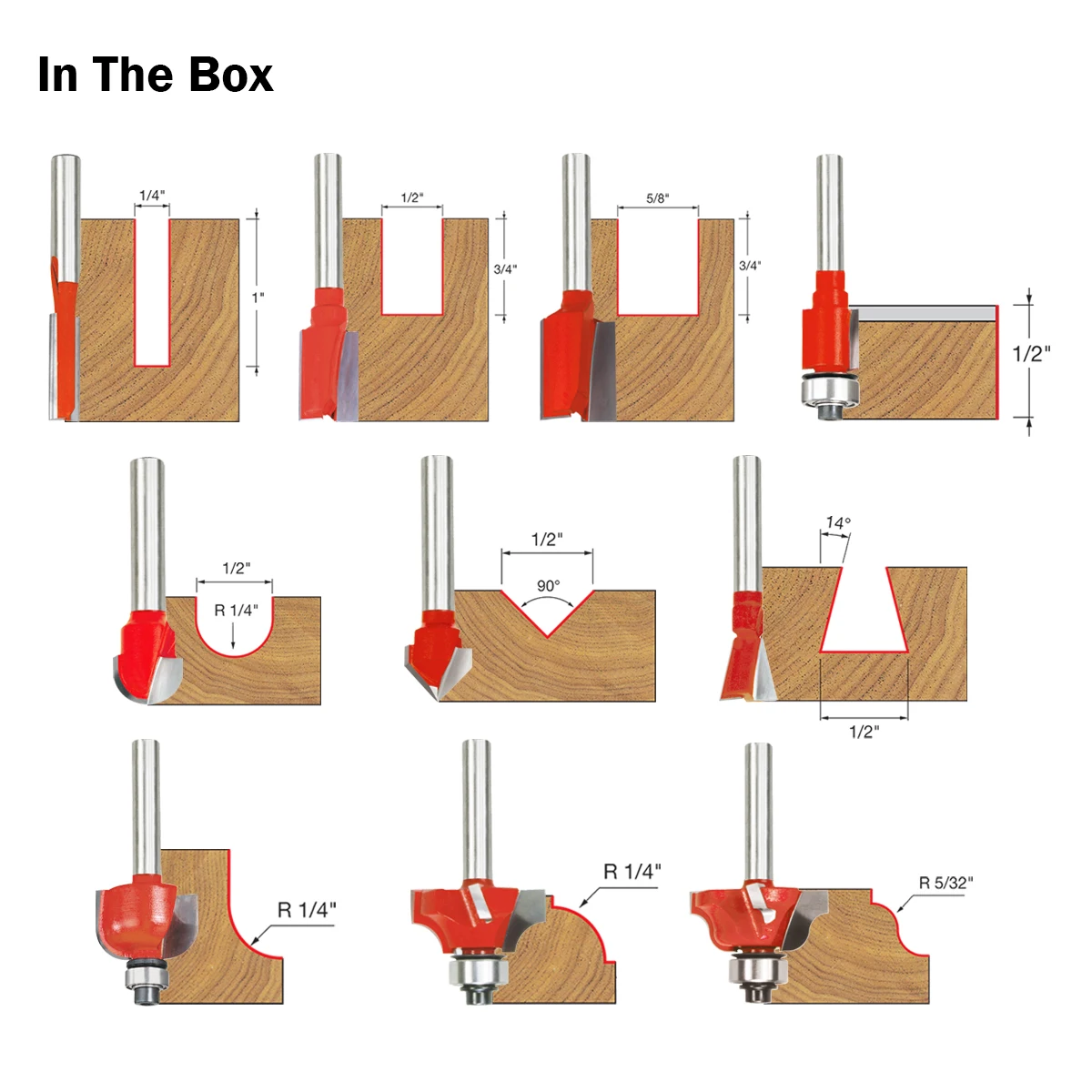 In The Box

1/4"
1"

1/2"
3/4"

5/8"
3/4"

1/2"

1/2"
R 1/4"

1/2"
90°

14°
1/2"

R 1/4"

R 1/4"

R 5/32"