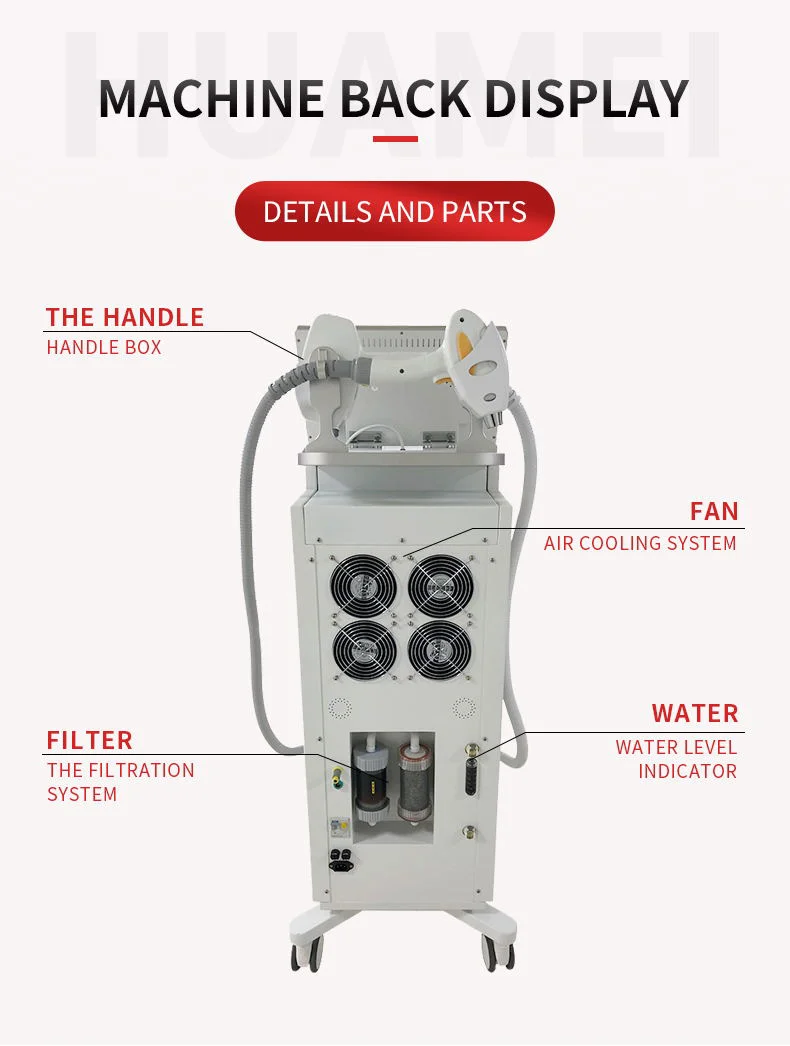 HUAMEI

MACHINE BACK DISPLAY

DETAILS AND PARTS

THE HANDLE
HANDLE BOX

FAN
AIR COOLING SYSTEM

FILTER
THE FILTRATION SYSTEM

WATER
WATER LEVEL INDICATOR