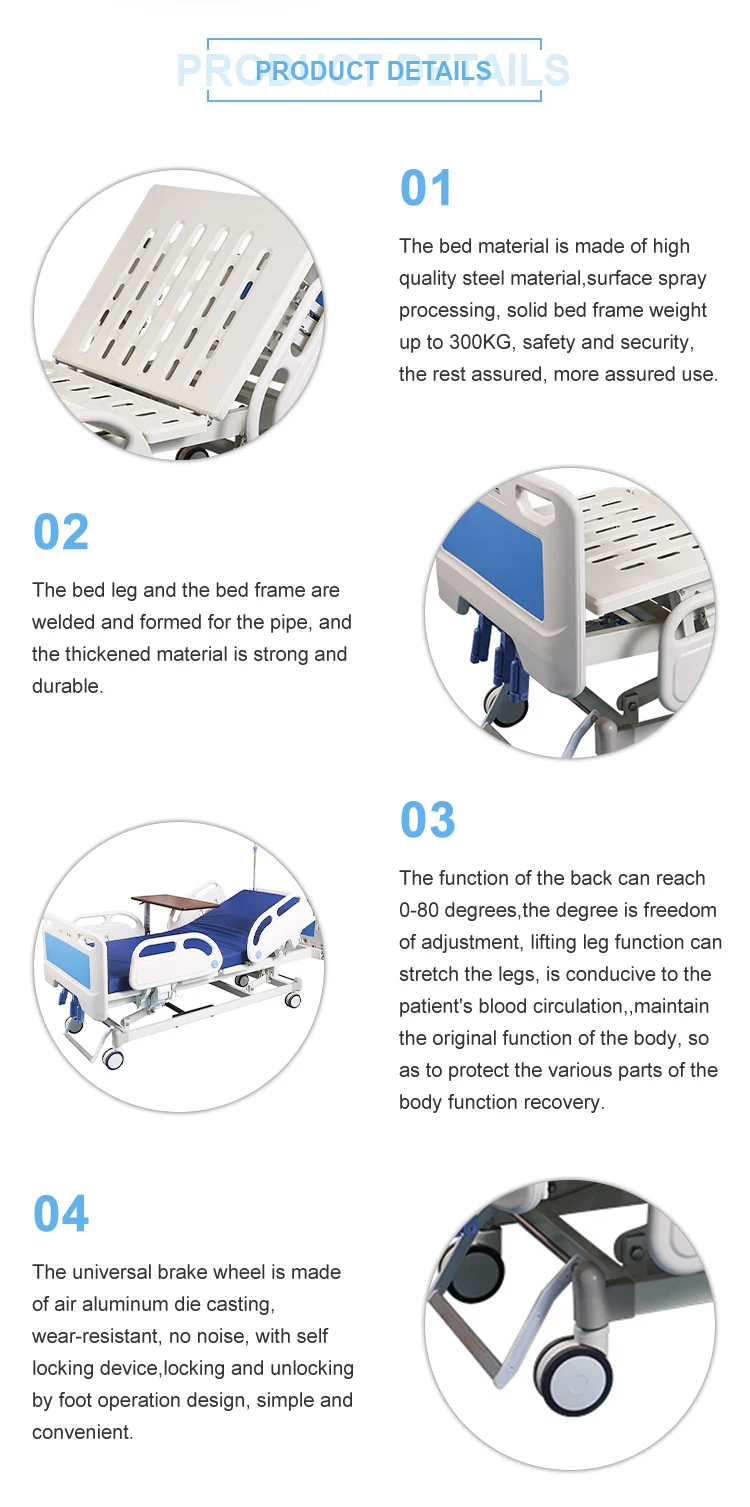 PRODUCT DETAILS

PRODUCT DETAILS

01

The bed material is made of high quality steel material,surface spray processing, solid bed frame weight up to 300KG, safety and security, the rest assured, more assured use.

02

The bed leg and the bed frame are welded and formed for the pipe, and the thickened material is strong and durable.

03

The function of the back can reach 0-80 degrees,the degree is freedom of adjustment, lifting leg function can stretch the legs, is conducive to the patient's blood circulation,,maintain the original function of the body, so as to protect the various parts of the body function recovery.

04

The universal brake wheel is made of air aluminum die casting, wear-resistant, no noise, with self locking device,locking and unlocking by foot operation design, simple and convenient.