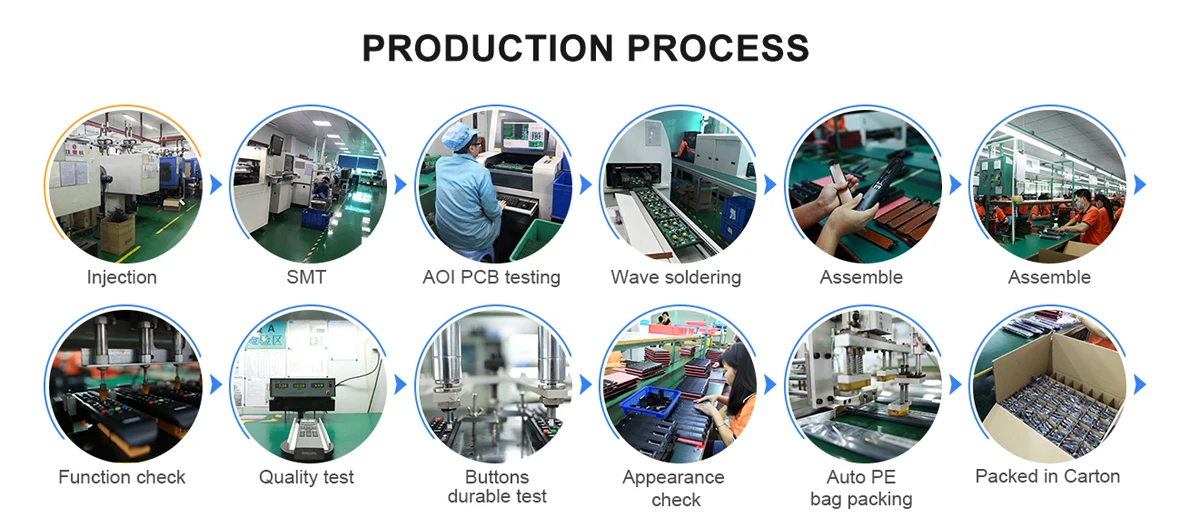 PRODUCTION PROCESS

Injection

SMT

AOI PCB testing

Wave soldering

Assemble

Assemble

Function check

Quality test

Buttons durable test

Appearance check

Auto PE bag packing

Packed in Carton