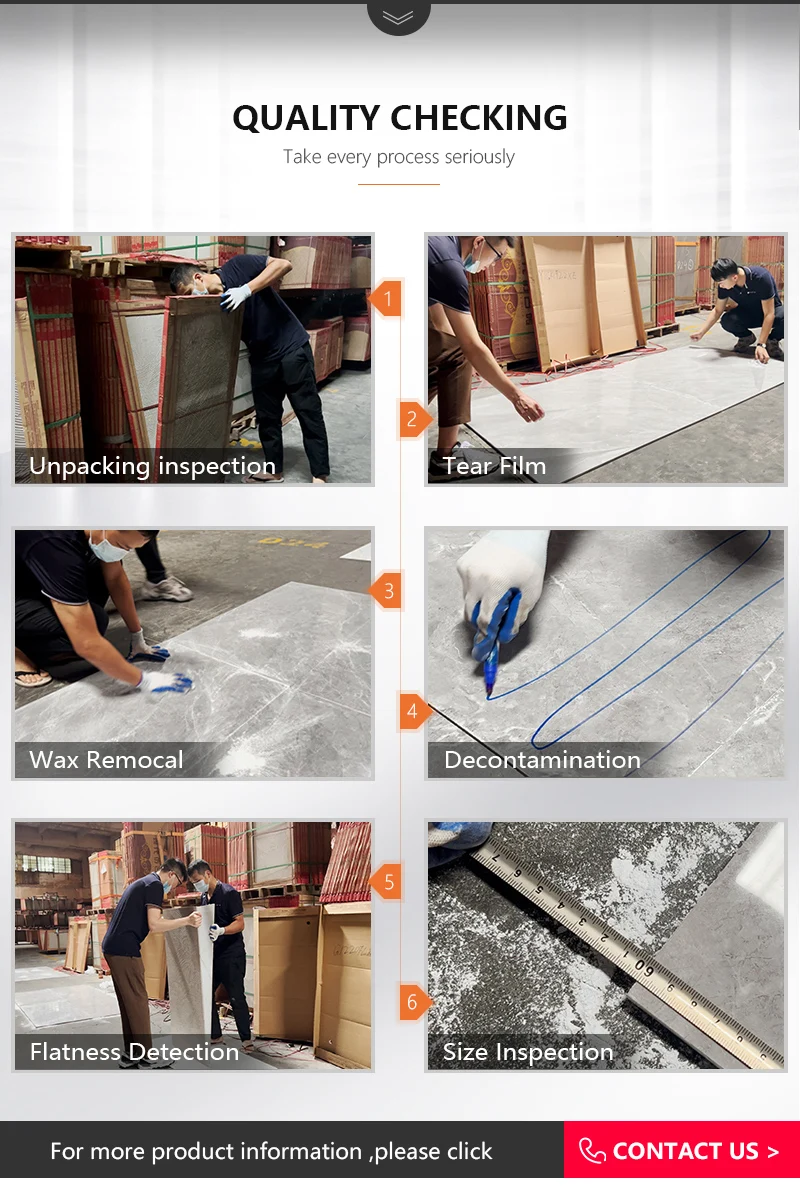 QUALITY CHECKING

Take every process seriously

1

Unpacking inspection

2

Tear Film

3

Wax Remocal

4

Decontamination

5

Flatness Detection

6

Size Inspection

For more product information ,please click

CONTACT US >