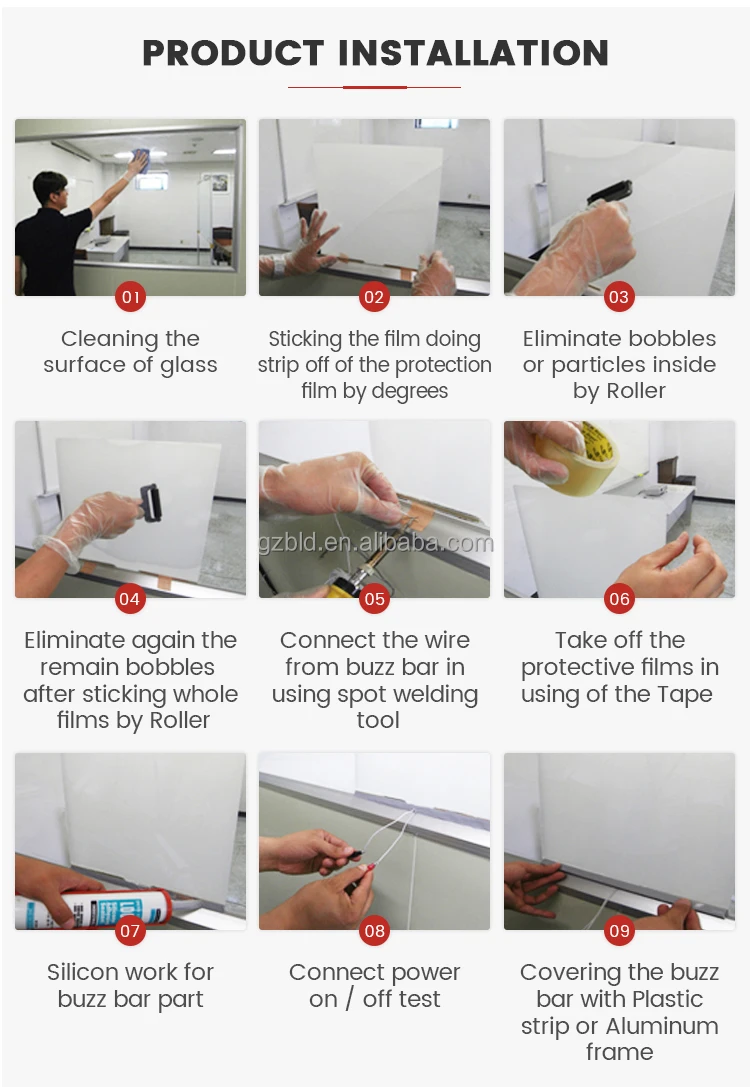 PRODUCT INSTALLATION

01
Cleaning the surface of glass

02
Sticking the film doing strip off of the protection film by degrees

03
Eliminate bobbles or particles inside by Roller

04
Eliminate again the remain bobbles after sticking whole films by Roller

gzbld.en.alibaba.com

05
Connect the wire from buzz bar in using spot welding tool

06
Take off the protective films in using of the Tape

07
Silicon work for buzz bar part

08
Connect power on / off test

09
Covering the buzz bar with Plastic strip or Aluminum frame