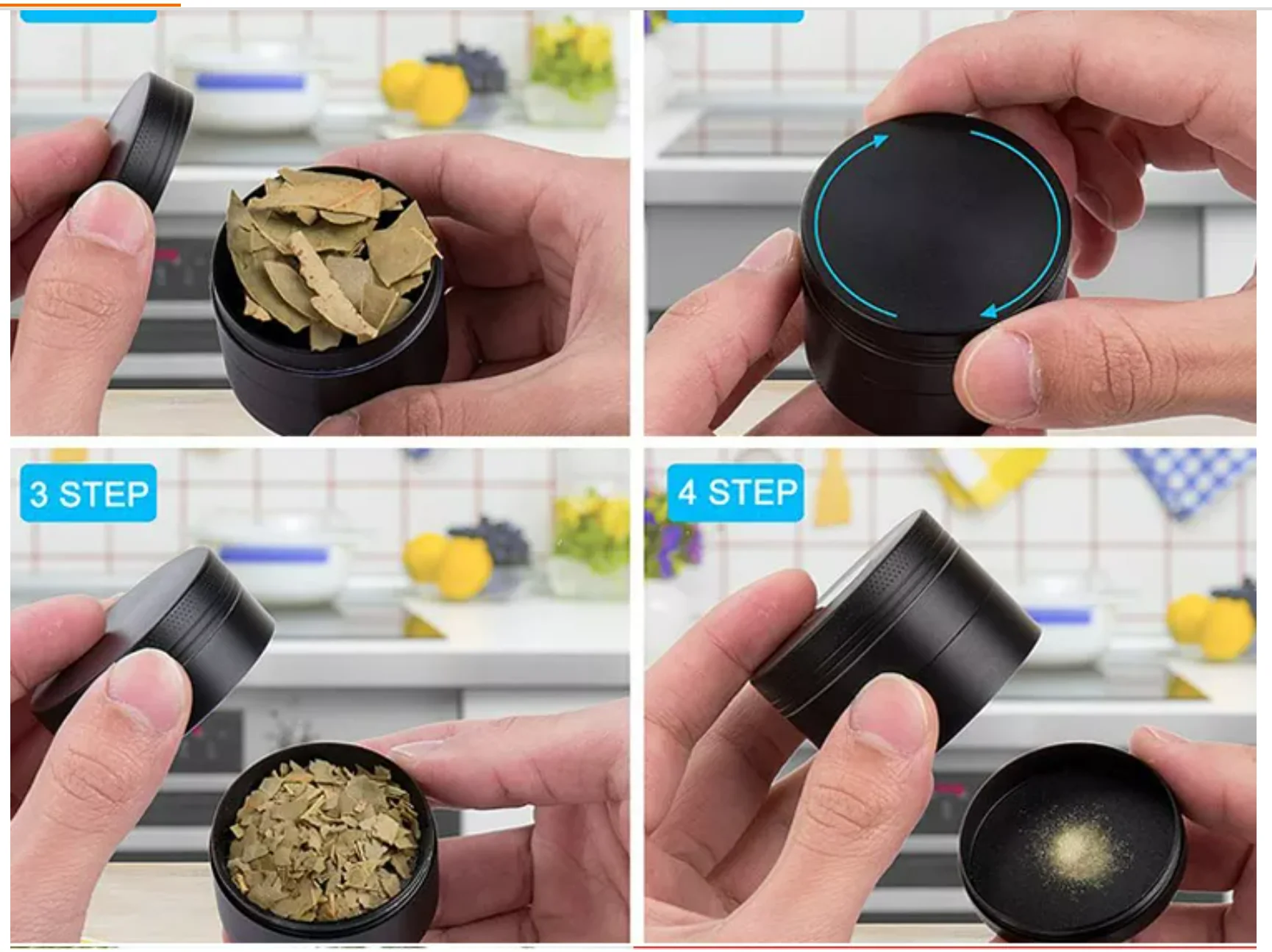 3 STEP

4 STEP