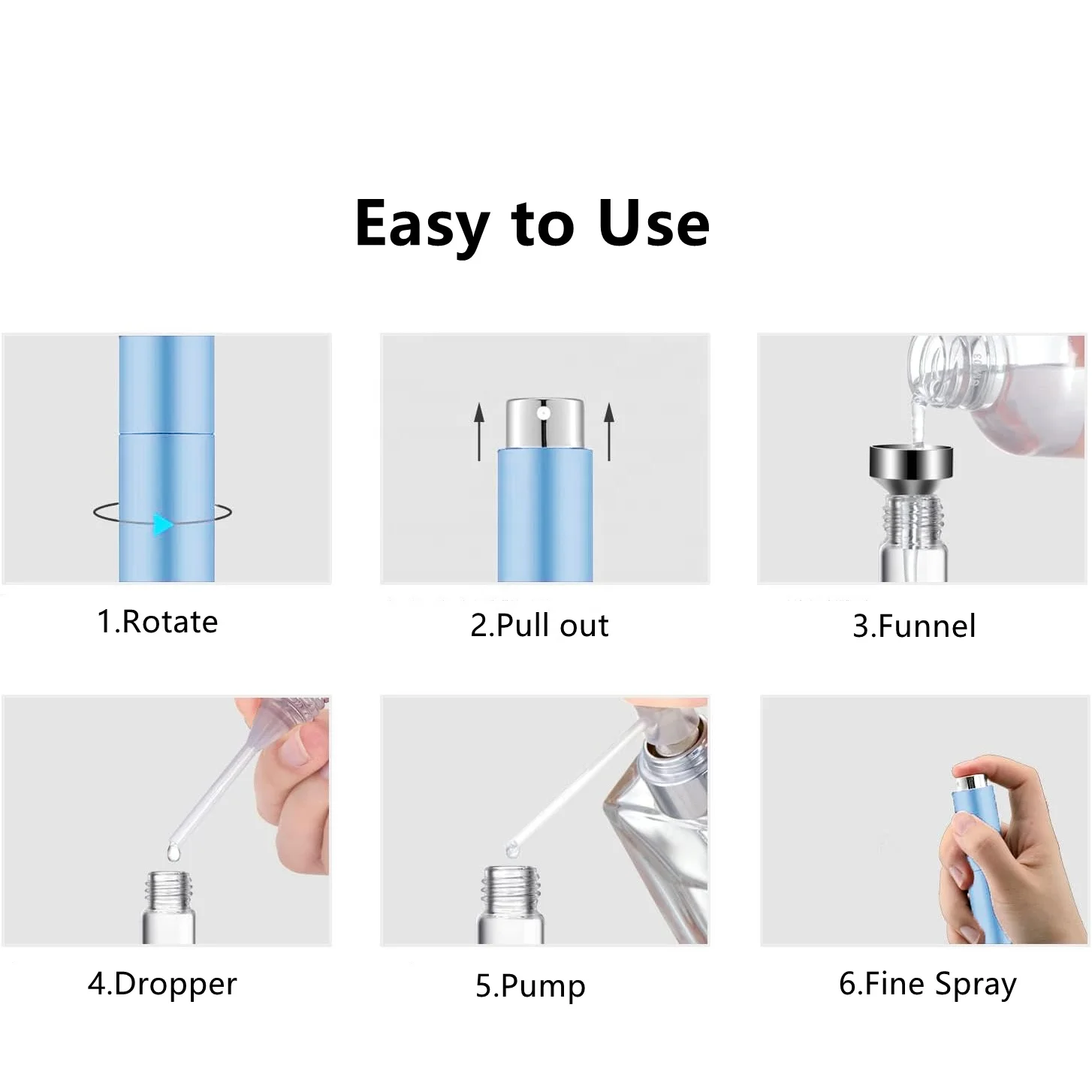 Easy to Use

1.Rotate

2.Pull out

3.Funnel

4.Dropper

5.Pump

6.Fine Spray