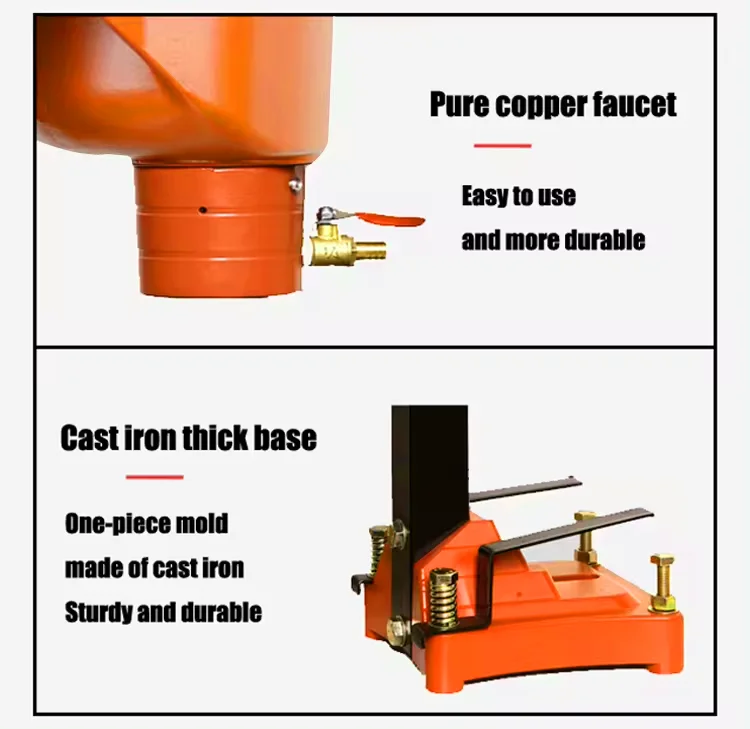 Pure copper faucet

Easy to use
and more durable

Cast iron thick base

One-piece mold
made of cast iron
Sturdy and durable