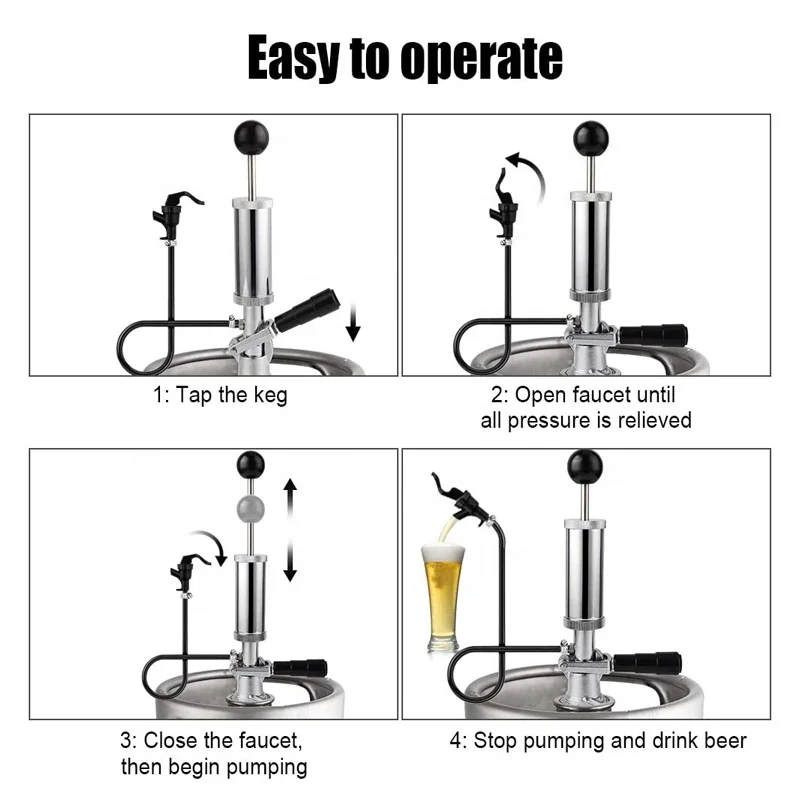 Easy to operate

1: Tap the keg

2: Open faucet until all pressure is relieved

3: Close the faucet, then begin pumping

4: Stop pumping and drink beer