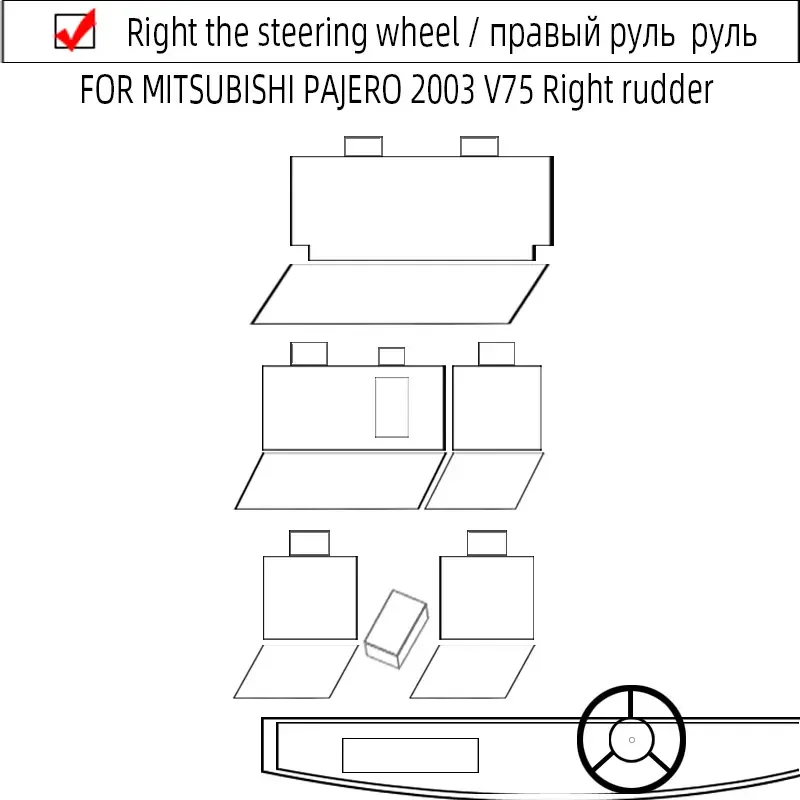 Right the steering wheel / правый руль  руль

FOR MITSUBISHI PAJERO 2003 V75 Right rudder