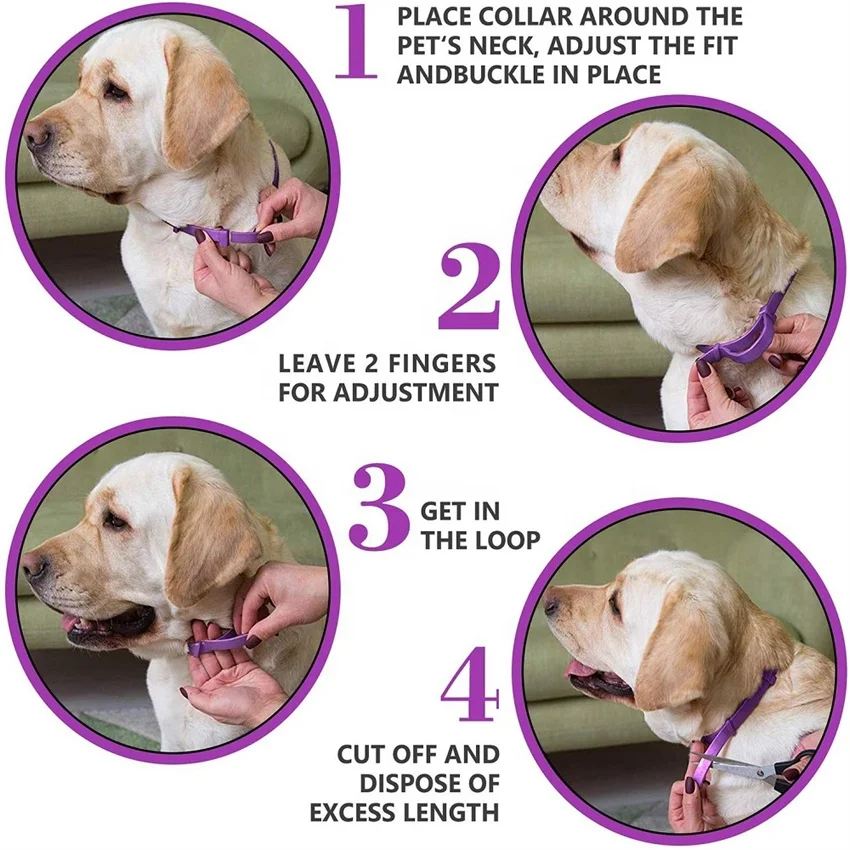 1 PLACE COLLAR AROUND THE PET'S NECK, ADJUST THE FIT ANDBUCKLE IN PLACE

2

LEAVE 2 FINGERS FOR ADJUSTMENT

3 GET IN THE LOOP

4

CUT OFF AND DISPOSE OF EXCESS LENGTH