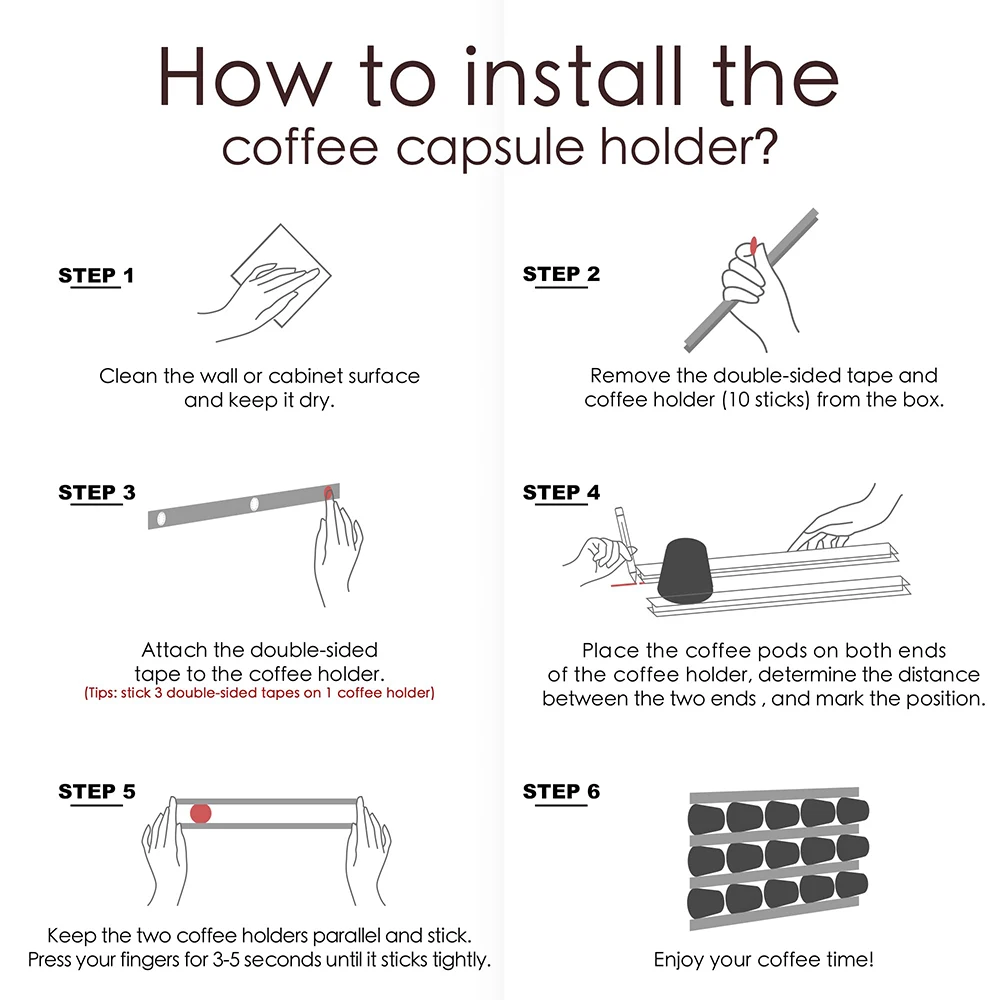 How to install the coffee capsule holder?

STEP 1

Clean the wall or cabinet surface and keep it dry.

STEP 2

Remove the double-sided tape and coffee holder (10 sticks) from the box.

STEP 3

Attach the double-sided tape to the coffee holder.
(Tips: stick 3 double-sided tapes on 1 coffee holder)

STEP 4

Place the coffee pods on both ends of the coffee holder, determine the distance between the two ends , and mark the position.

STEP 5

Keep the two coffee holders parallel and stick. Press your fingers for 3-5 seconds until it sticks tightly.

STEP 6

Enjoy your coffee time!