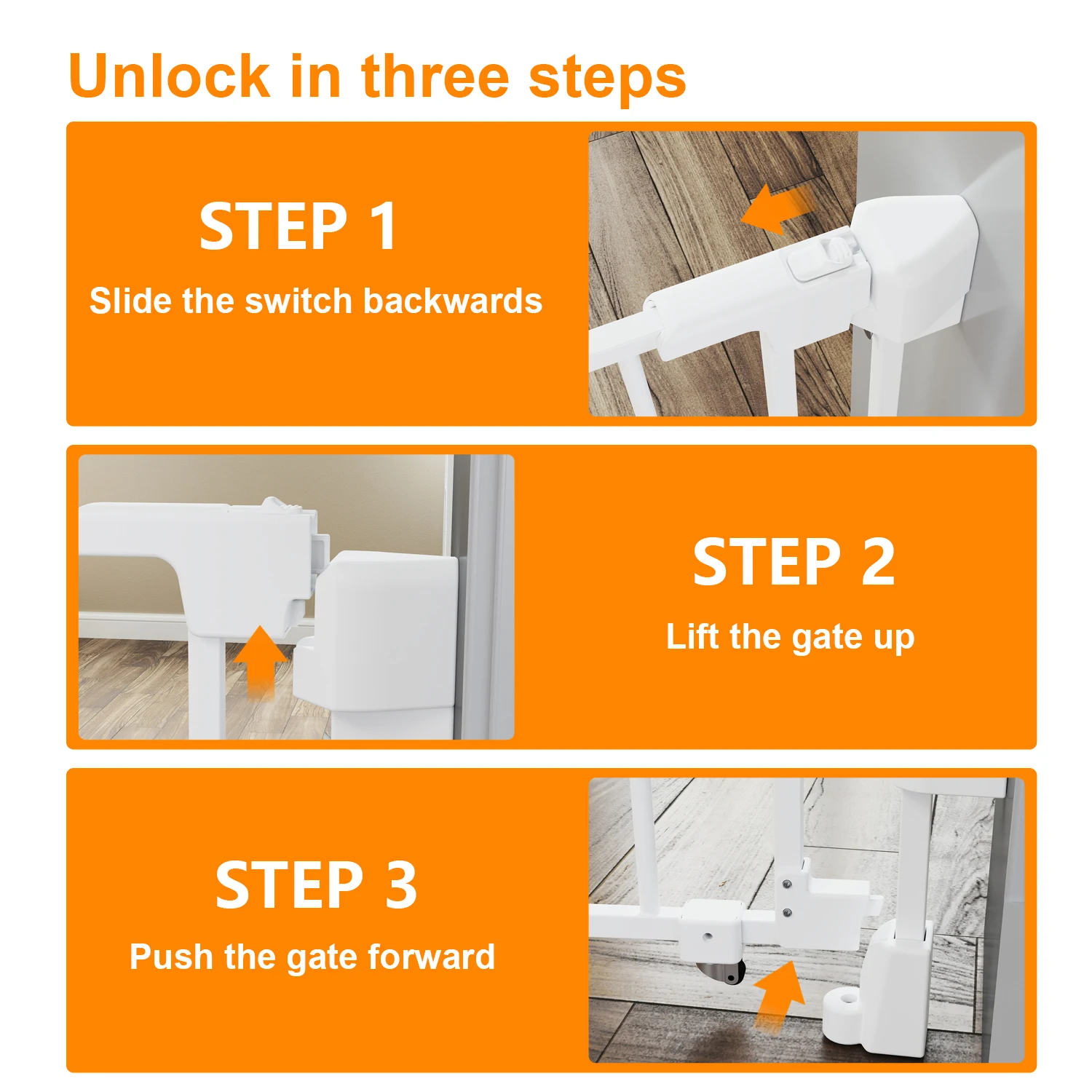 Unlock in three steps

STEP 1
Slide the switch backwards

STEP 2
Lift the gate up

STEP 3
Push the gate forward