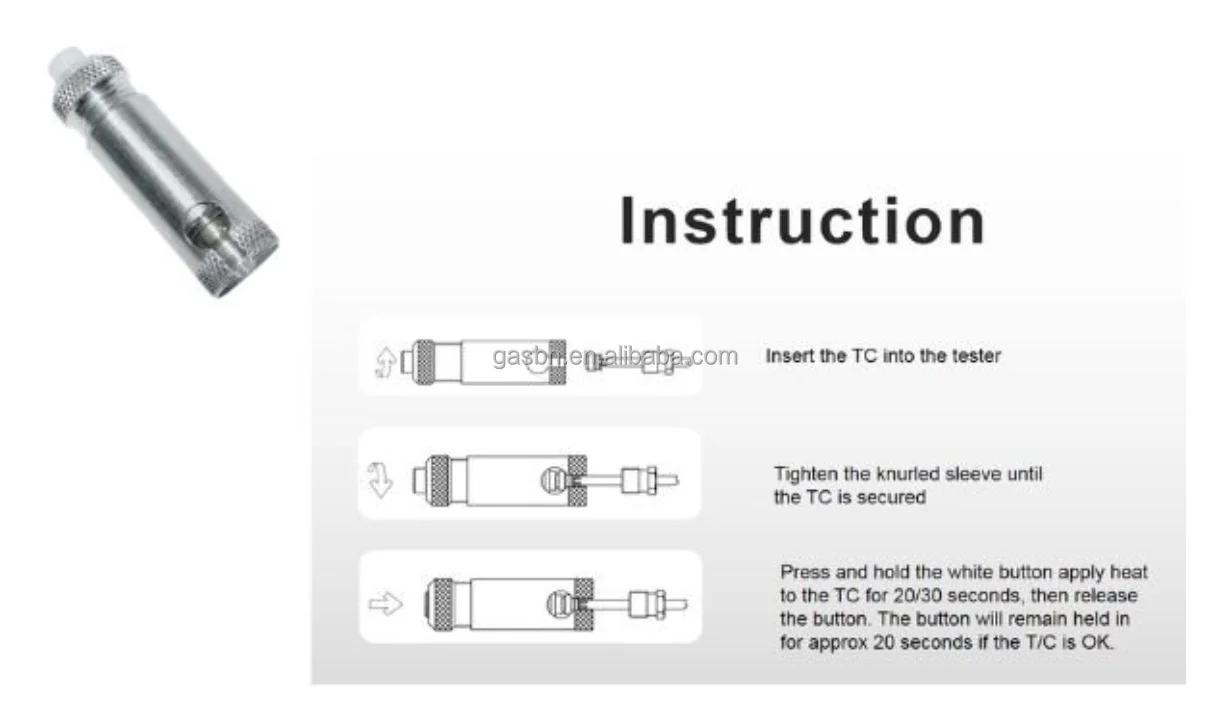 Instruction

gasbm.en.alibaba.com

Insert the TC into the tester

Tighten the knurled sleeve until the TC is secured

Press and hold the white button apply heat to the TC for 20/30 seconds, then release the button. The button will remain held in for approx 20 seconds if the T/C is OK.