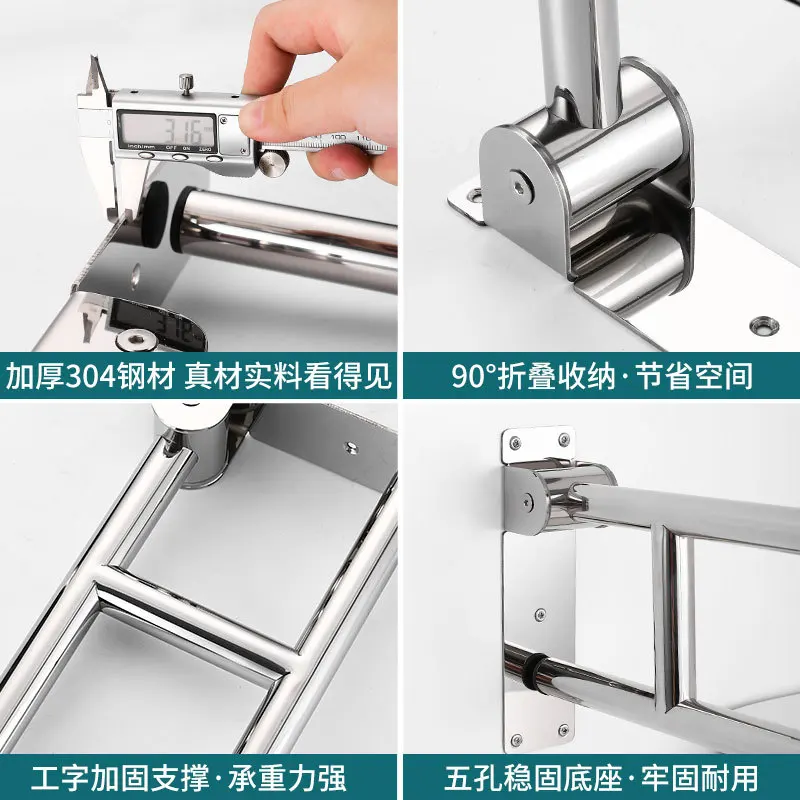 3.16

inch/mm OFF ON ZERO

100 110

加厚304钢材 真材实料看得见

90°折叠收纳·节省空间

工字加固支撑·承重力强

五孔稳固底座·牢固耐用