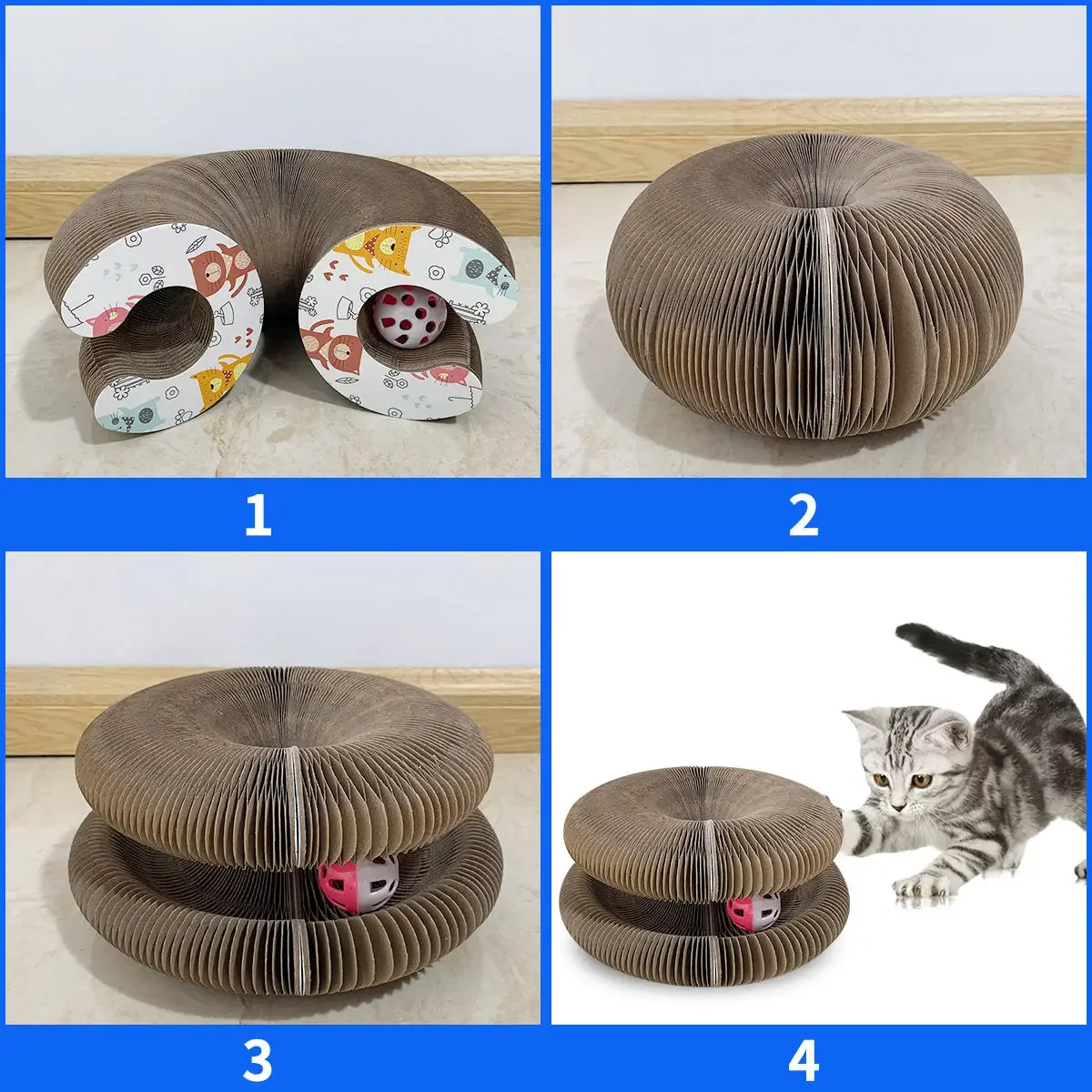 1

2

3

4