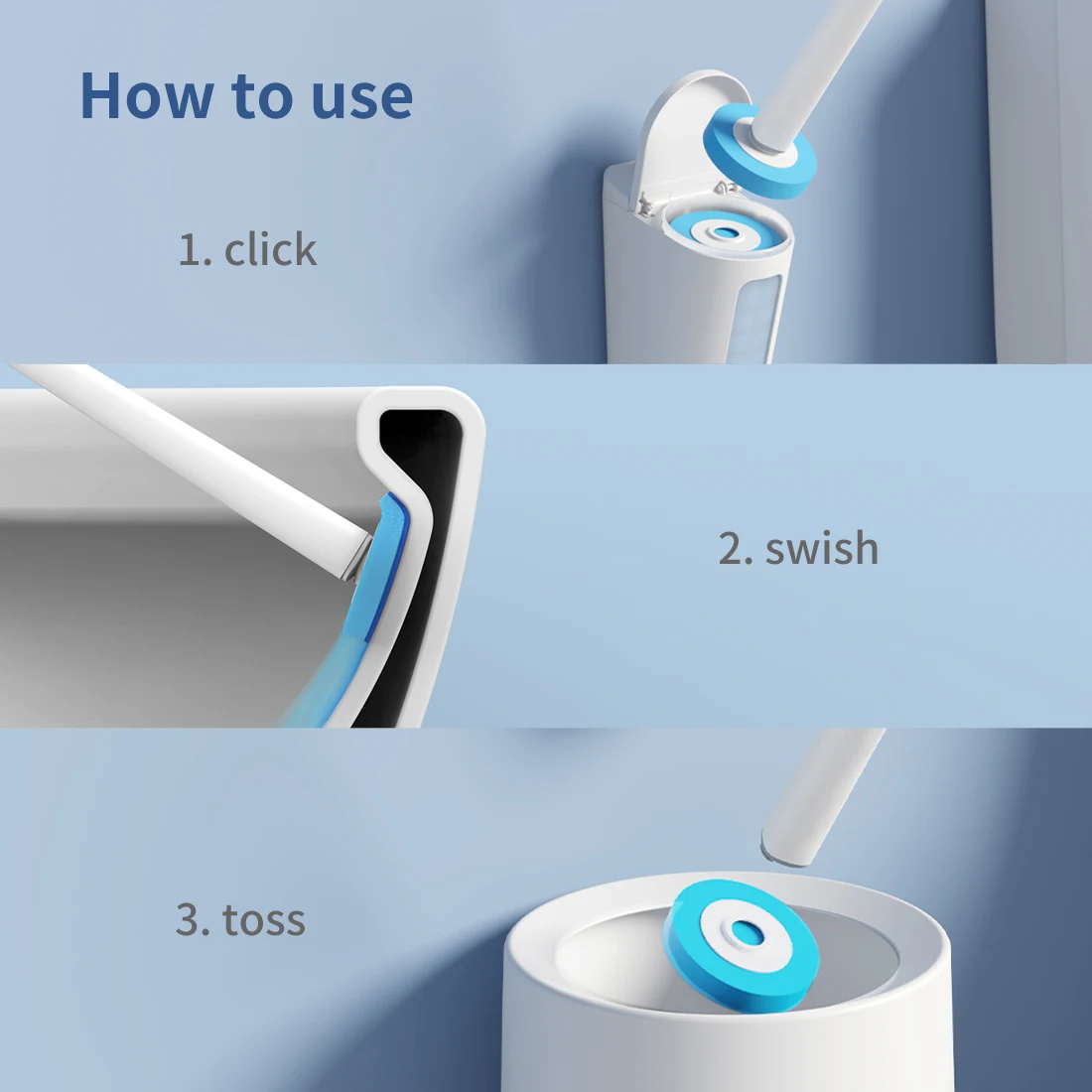 How to use

1. click

2. swish

3. toss