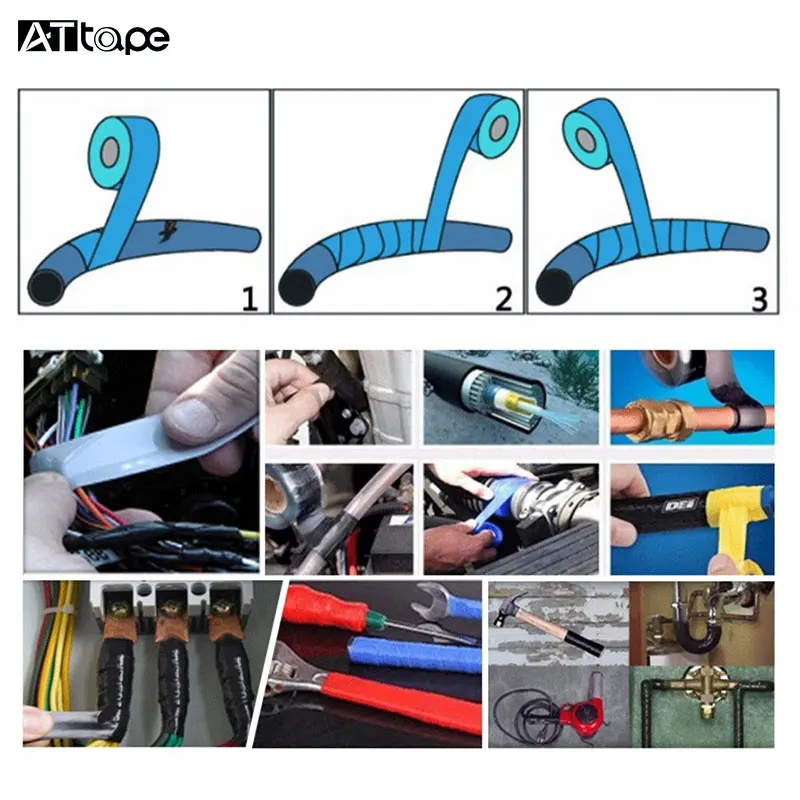 ATtape

1

2

3

DEI