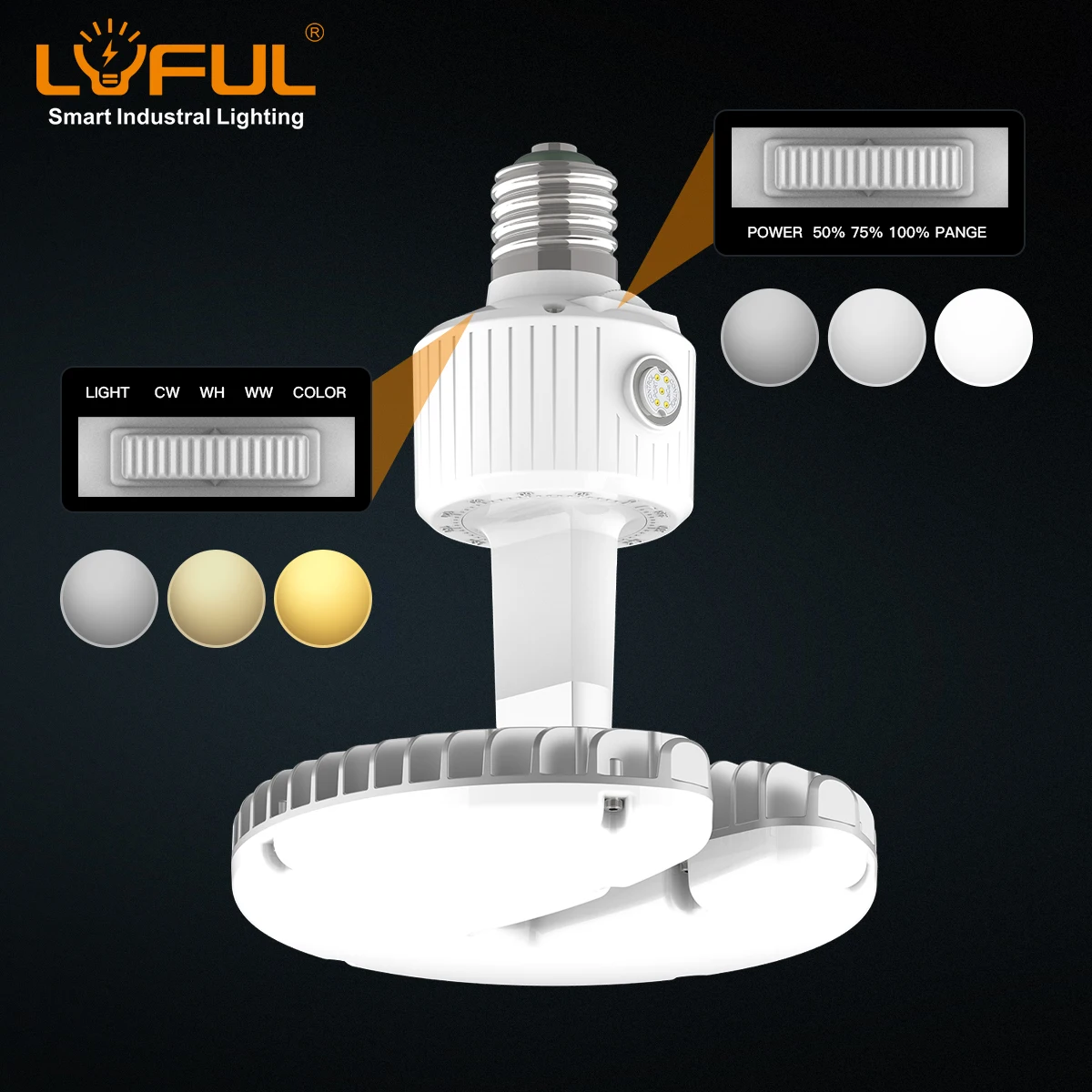 LYFUL®
Smart Industrial Lighting

POWER 50% 75% 100% PANGE

LIGHT CW WH WW COLOR