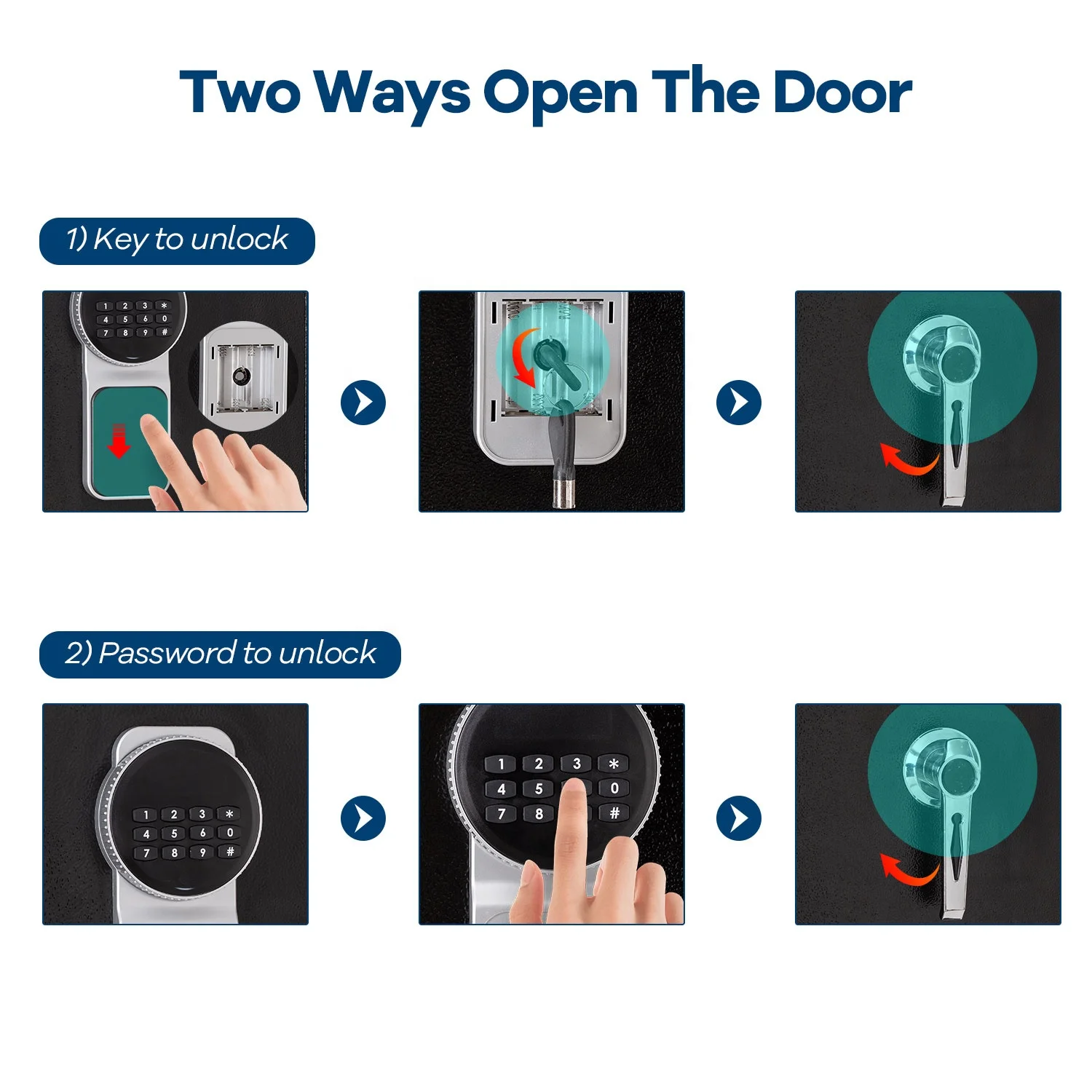 Two Ways Open The Door

1) Key to unlock

1 2 3 *
4 5 6 0
7 8 9 #

2) Password to unlock

1 2 3 *
4 5 6 0
7 8 9 #

1 2 3 *
4 5 0
7 8 #