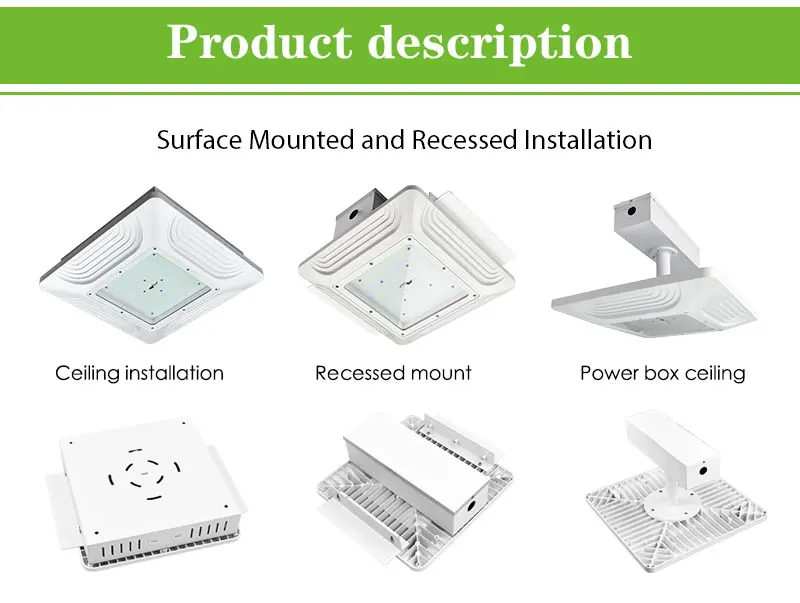 Product description

Surface Mounted and Recessed Installation

Ceiling installation

Recessed mount

Power box ceiling