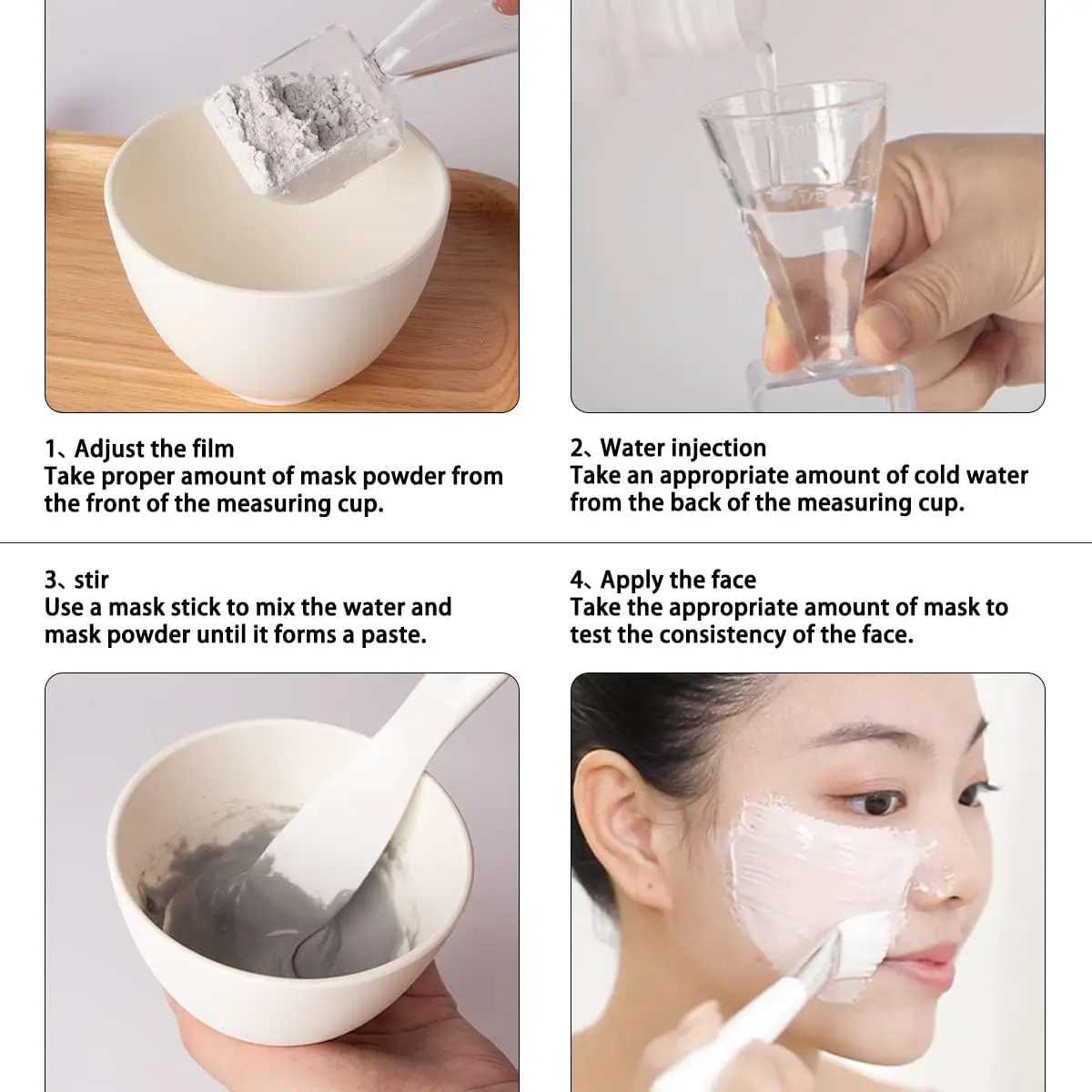 1、Adjust the film
Take proper amount of mask powder from the front of the measuring cup.

2、Water injection
Take an appropriate amount of cold water from the back of the measuring cup.

3、stir
Use a mask stick to mix the water and mask powder until it forms a paste.

4、Apply the face
Take the appropriate amount of mask to test the consistency of the face.