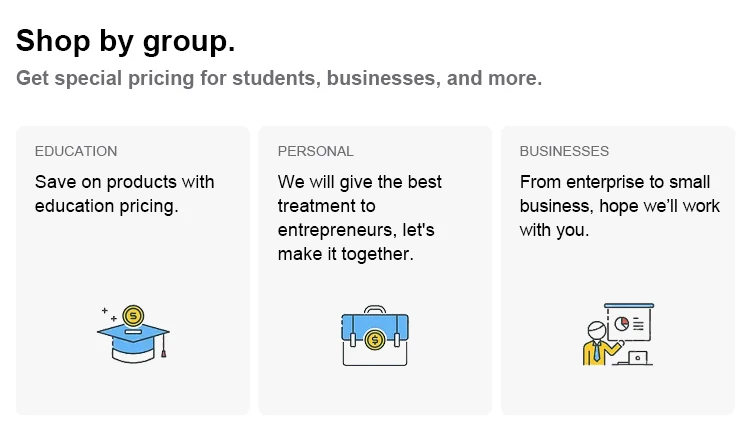 Shop by group.

Get special pricing for students, businesses, and more.

EDUCATION

Save on products with education pricing.

PERSONAL

We will give the best treatment to entrepreneurs, let's make it together.

BUSINESSES

From enterprise to small business, hope we'll work with you.