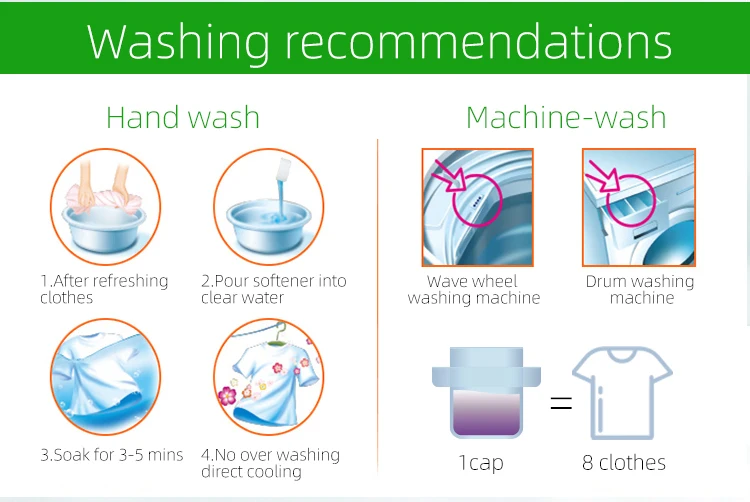 Washing recommendations

Hand wash

1.After refreshing clothes

2.Pour softener into clear water

3.Soak for 3-5 mins

4.No over washing direct cooling

Machine-wash

Wave wheel washing machine

Drum washing machine

1cap = 8 clothes