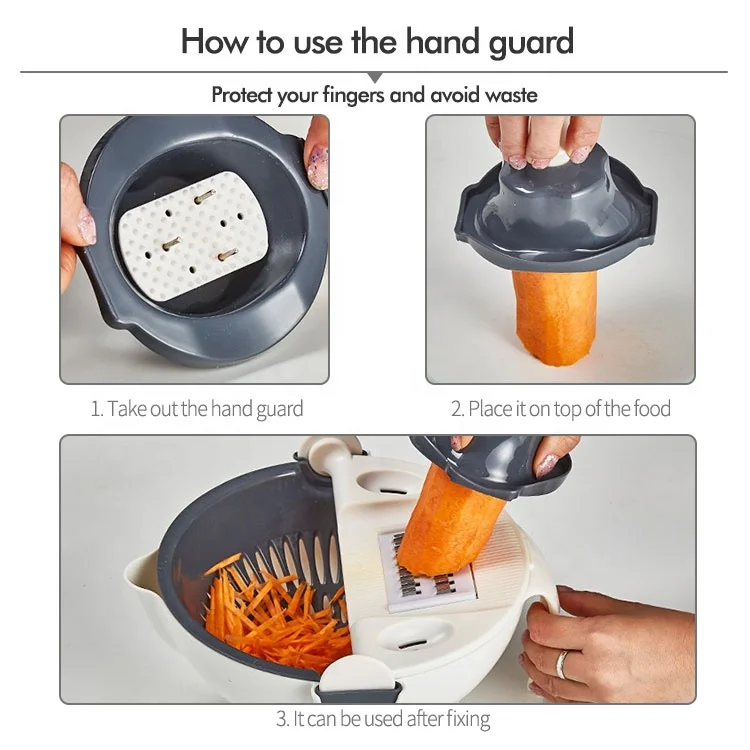 How to use the hand guard

Protect your fingers and avoid waste

1. Take out the hand guard

2. Place it on top of the food

3. It can be used after fixing