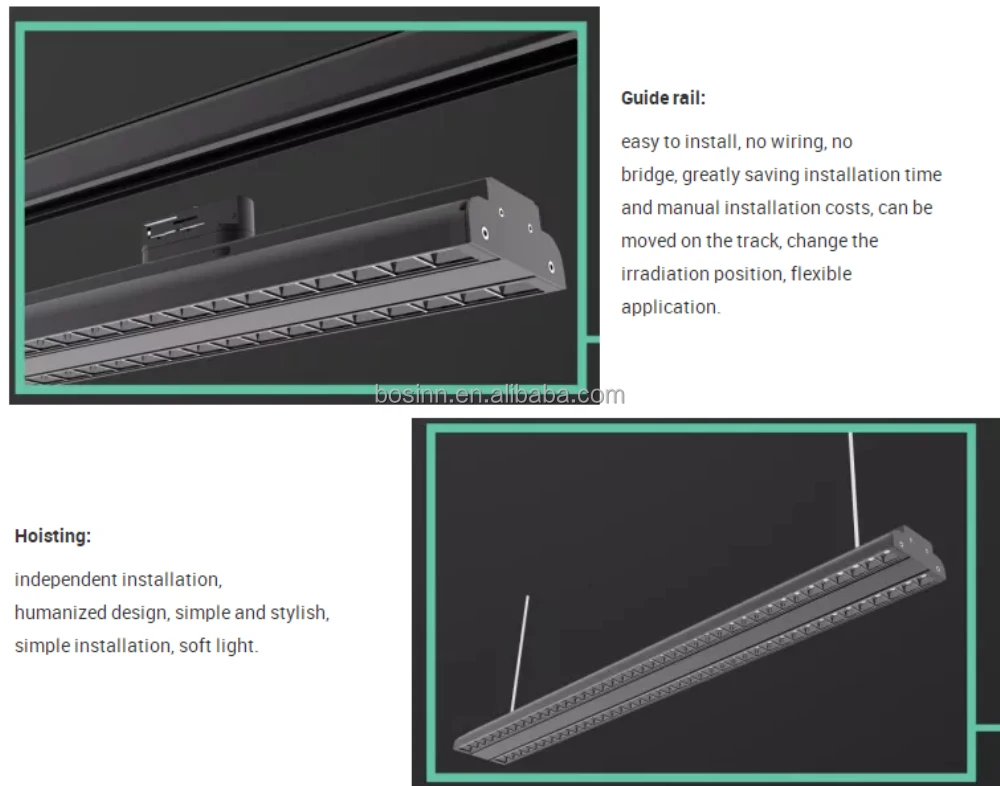 Guide rail:

easy to install, no wiring, no bridge, greatly saving installation time and manual installation costs, can be moved on the track, change the irradiation position, flexible application.

bosinn.en.alibaba.com

Hoisting:

independent installation, humanized design, simple and stylish, simple installation, soft light.