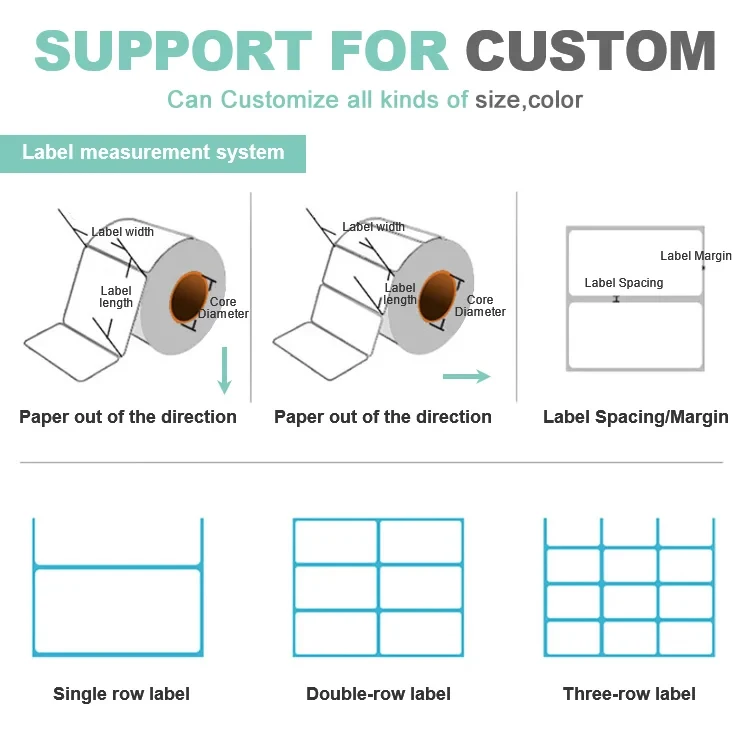 SUPPORT FOR CUSTOM

Can Customize all kinds of size,color

Label measurement system

Label width

Label length

Core Diameter

Paper out of the direction

Label width

Label length

Core Diameter

Paper out of the direction

Label Margin

Label Spacing

Label Spacing/Margin

Single row label

Double-row label

Three-row label