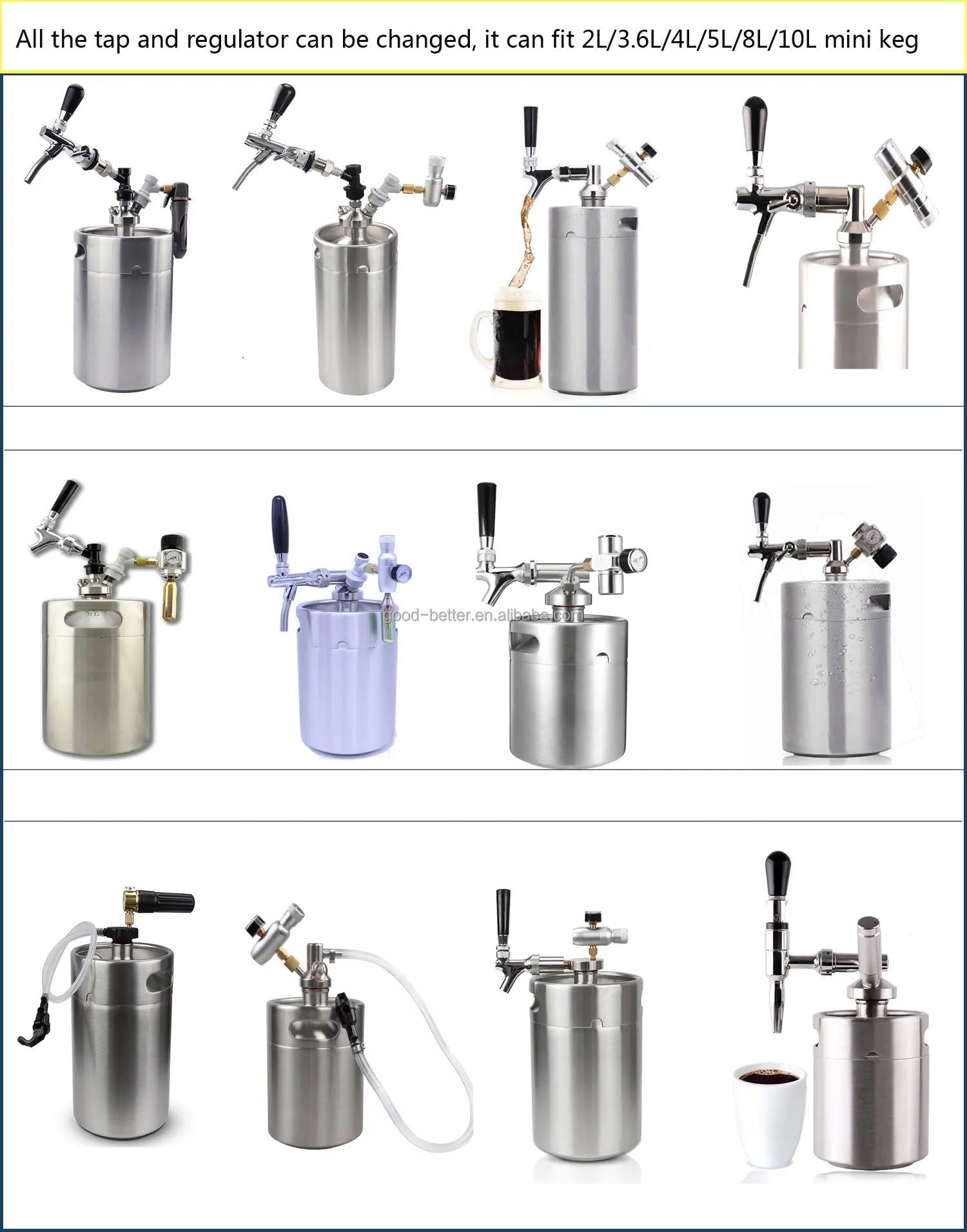 All the tap and regulator can be changed, it can fit 2L/3.6L/4L/5L/8L/10L mini keg

5L

good-better.en.alibaba.com