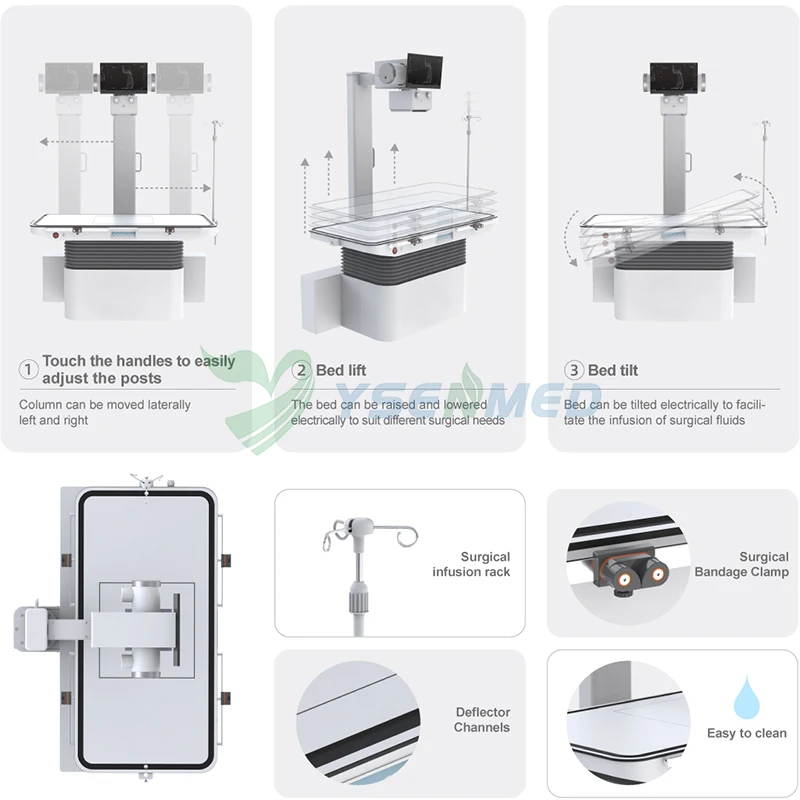 ① Touch the handles to easily adjust the posts

Column can be moved laterally left and right

② Bed lift

The bed can be raised and lowered electrically to suit different surgical needs

③ Bed tilt

Bed can be tilted electrically to facilitate the infusion of surgical fluids

YSENMED

Surgical infusion rack

Surgical Bandage Clamp

Deflector Channels

Easy to clean