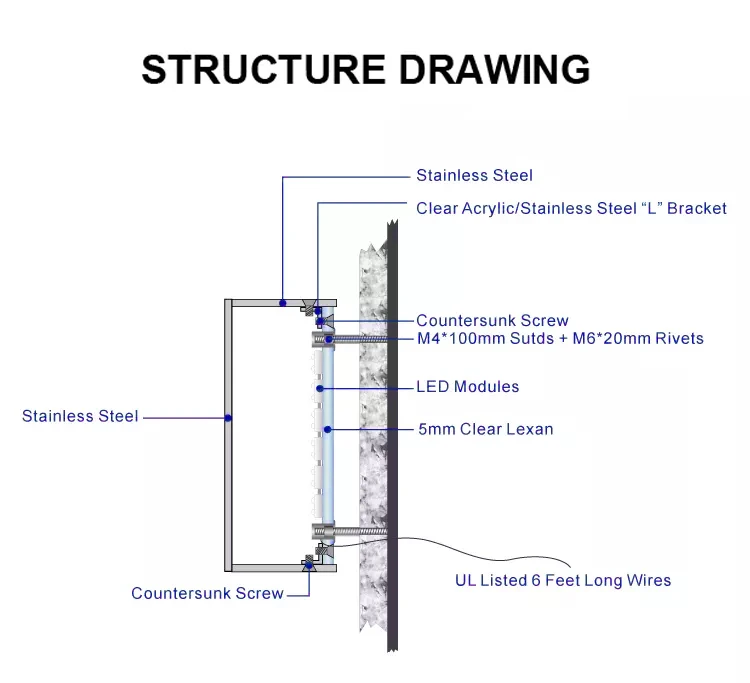 STRUCTURE DRAWING

Stainless Steel

Clear Acrylic/Stainless Steel “L” Bracket

Countersunk Screw

M4*100mm Sutds + M6*20mm Rivets

LED Modules

Stainless Steel

5mm Clear Lexan

UL Listed 6 Feet Long Wires

Countersunk Screw