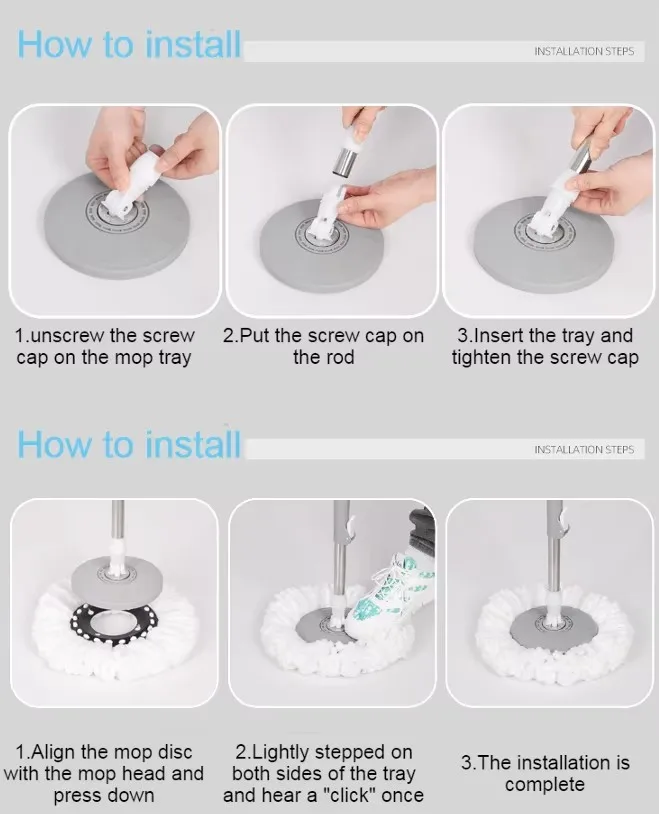 How to install

INSTALLATION STEPS

1.unscrew the screw cap on the mop tray

2.Put the screw cap on the rod

3.Insert the tray and tighten the screw cap

How to install

INSTALLATION STEPS

1.Align the mop disc with the mop head and press down

2.Lightly stepped on both sides of the tray and hear a "click" once

3.The installation is complete