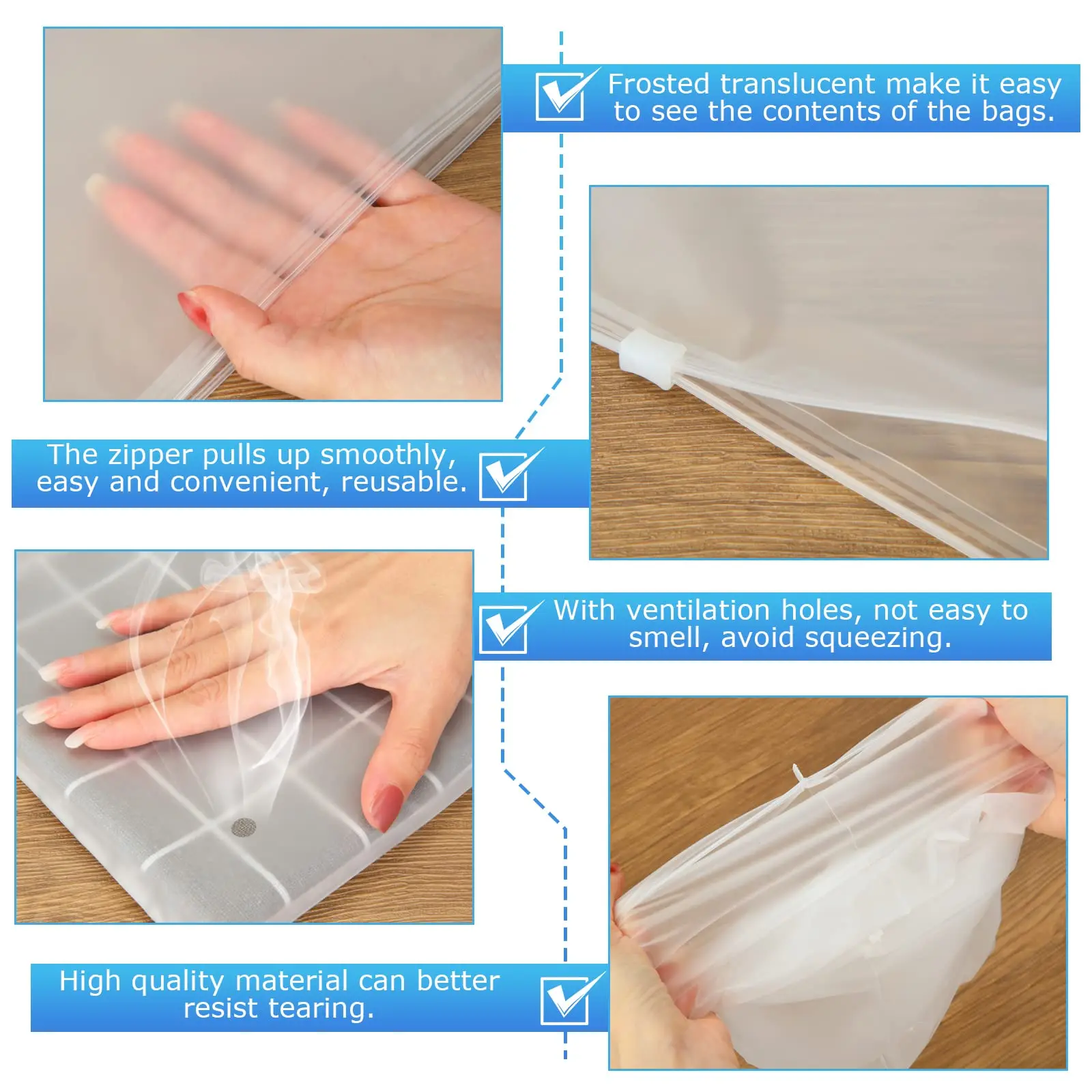 Frosted translucent make it easy to see the contents of the bags.

The zipper pulls up smoothly, easy and convenient, reusable.

With ventilation holes, not easy to smell, avoid squeezing.

High quality material can better resist tearing.