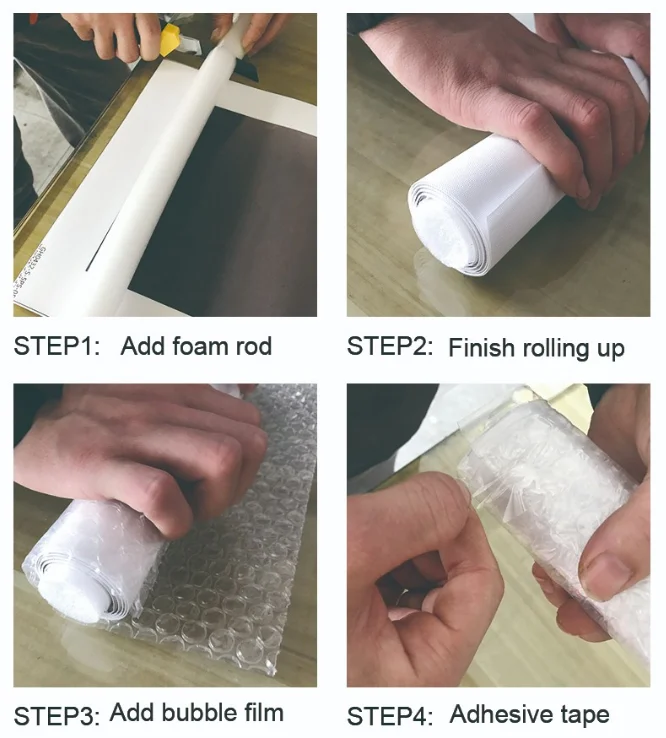 STEP1: Add foam rod

STEP2: Finish rolling up

STEP3: Add bubble film

STEP4: Adhesive tape