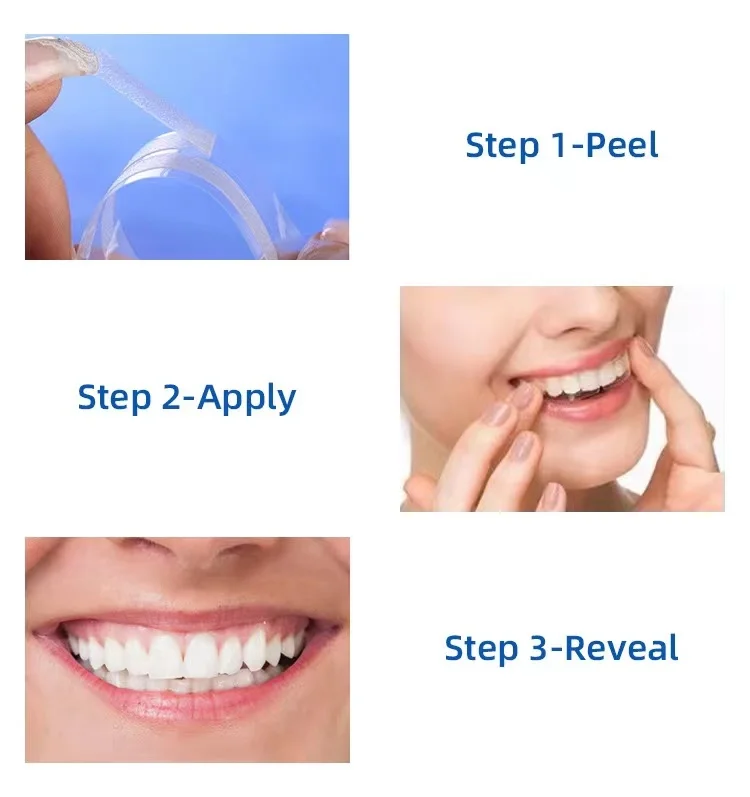 Step 1-Peel

Step 2-Apply

Step 3-Reveal