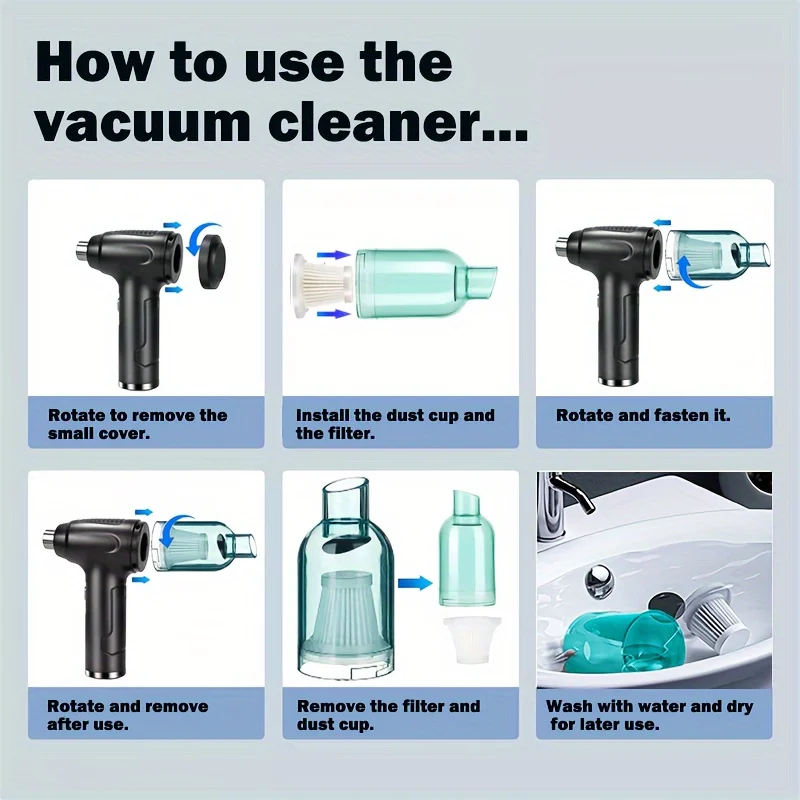 How to use the vacuum cleaner...

Rotate to remove the small cover.

Install the dust cup and the filter.

Rotate and fasten it.

Rotate and remove after use.

Remove the filter and dust cup.

Wash with water and dry for later use.