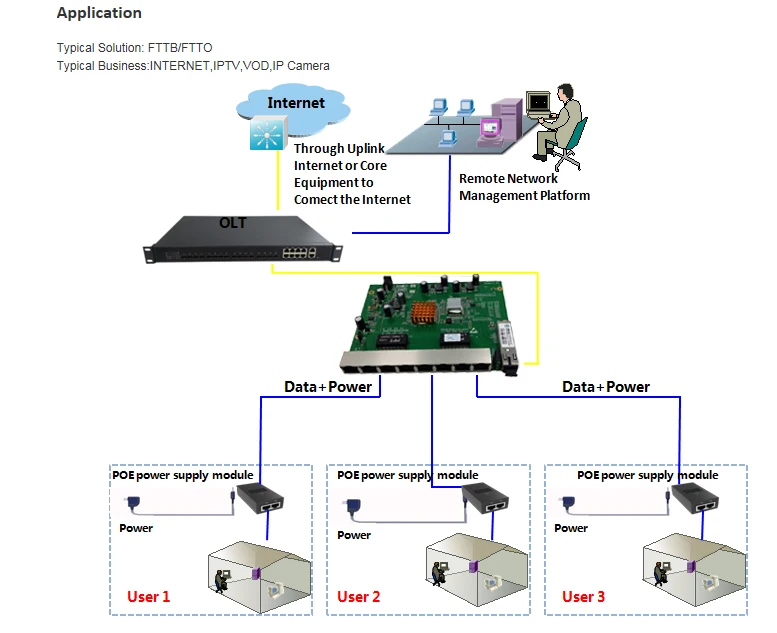 Application

Typical Solution: FTTB/FTTO
Typical Business:INTERNET,IPTV,VOD,IP Camera

Internet

Through Uplink Internet or Core Equipment to Comect the Internet

Remote Network Management Platform

OLT

Data+Power

Data+Power

POE power supply module

Power

User 1

POE power supply module

Power

User 2

POE power supply module

Power

User 3