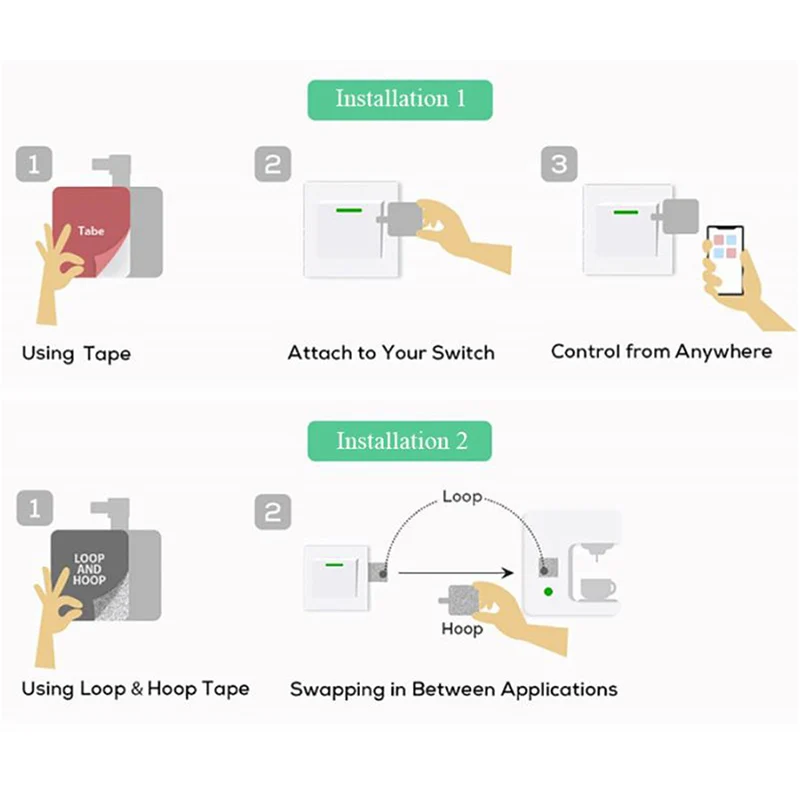 Installation 1

1

Tabe

Using Tape

2

Attach to Your Switch

3

Control from Anywhere

Installation 2

1

LOOP AND HOOP

Using Loop & Hoop Tape

2

Loop

Hoop

Swapping in Between Applications