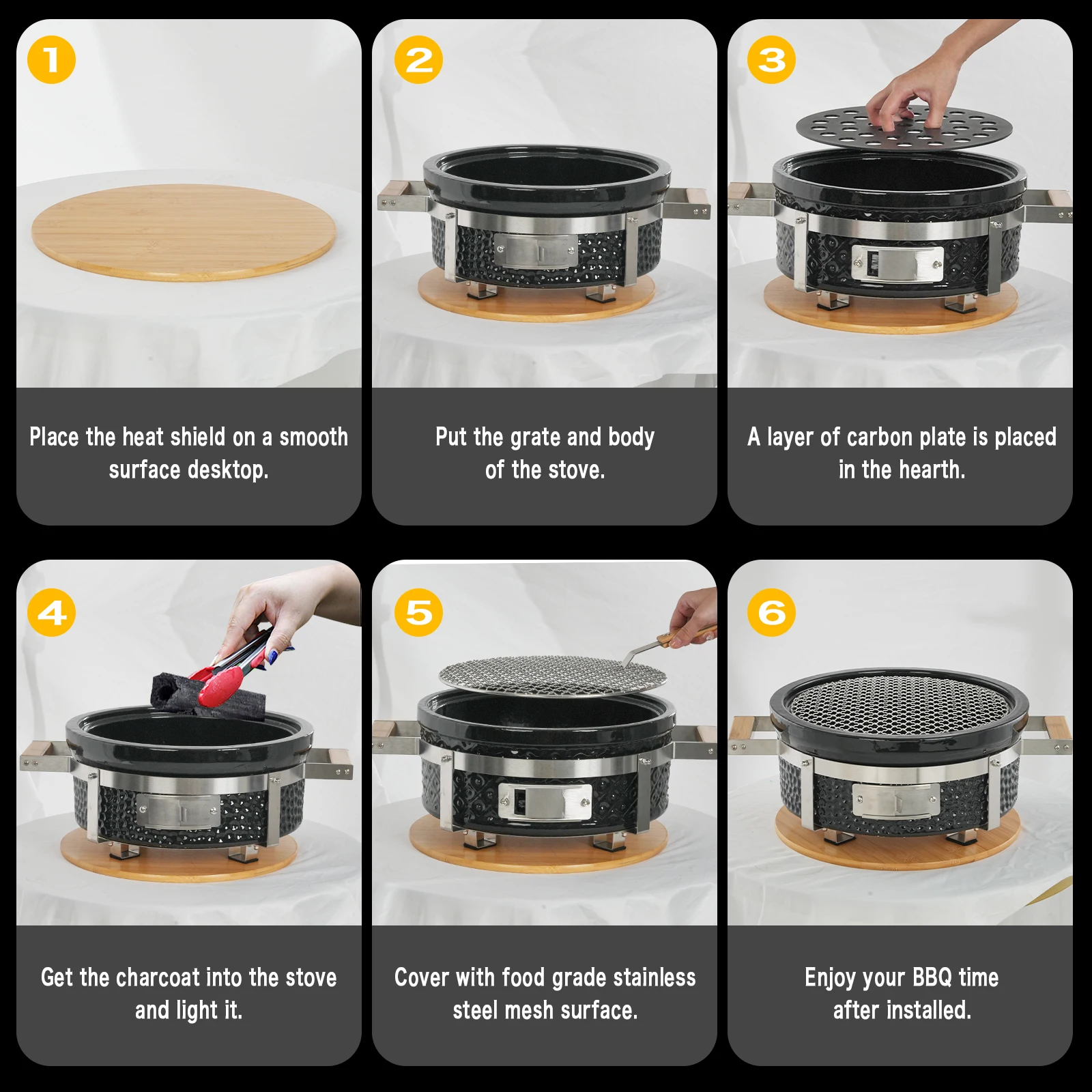 1
Place the heat shield on a smooth surface desktop.

2
Put the grate and body of the stove.

3
A layer of carbon plate is placed in the hearth.

4
Get the charcoat into the stove and light it.

5
Cover with food grade stainless steel mesh surface.

6
Enjoy your BBQ time after installed.