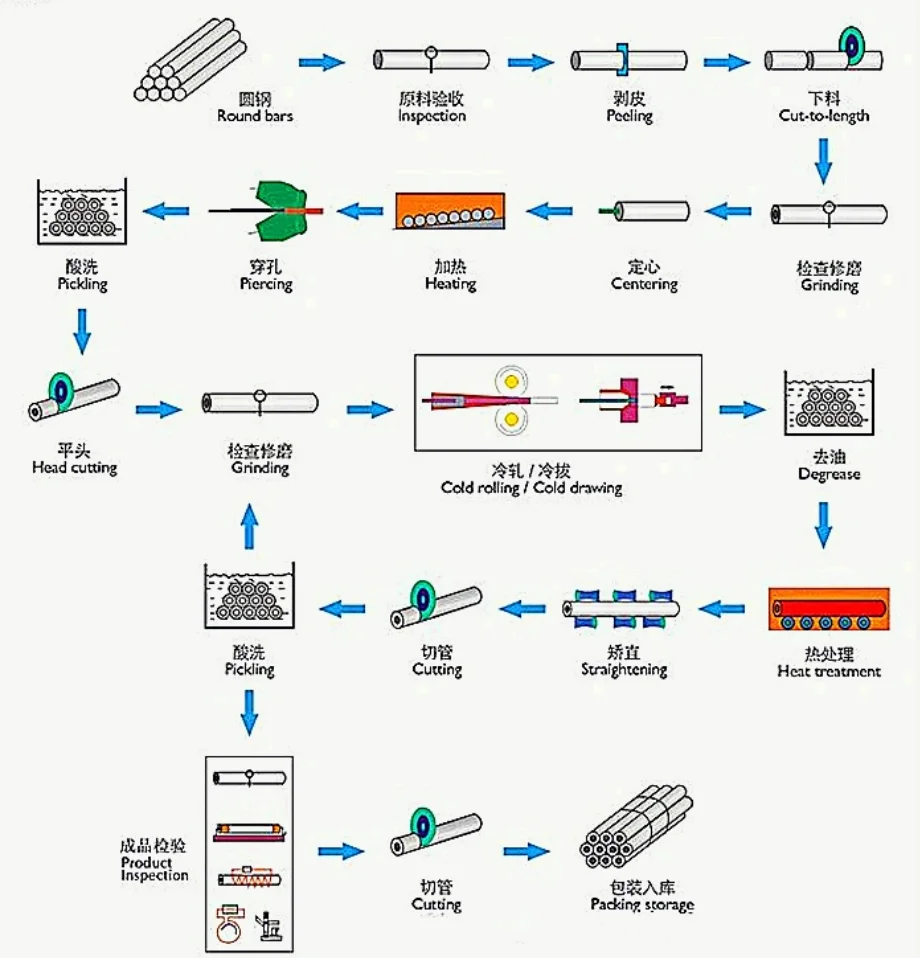 圆钢
Round bars

原料验收
Inspection

剥皮
Peeling

下料
Cut-to-length

检查修磨
Grinding

定心
Centering

加热
Heating

穿孔
Piercing

酸洗
Pickling

平头
Head cutting

检查修磨
Grinding

冷轧 / 冷拔
Cold rolling / Cold drawing

去油
Degrease

热处理
Heat treatment

矫直
Straightening

切管
Cutting

酸洗
Pickling

成品检验
Product Inspection

切管
Cutting

包装入库
Packing storage