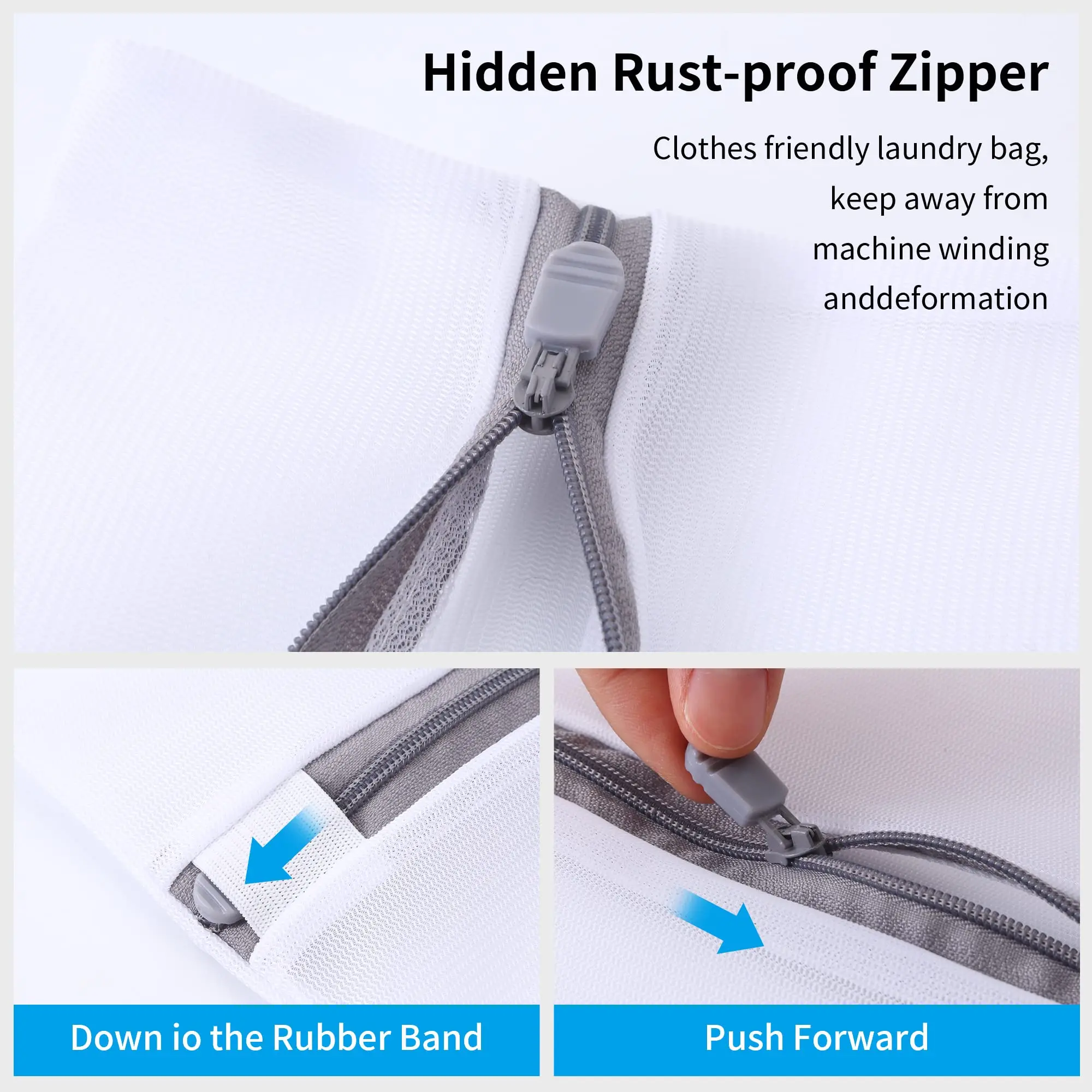 Hidden Rust-proof Zipper

Clothes friendly laundry bag, keep away from machine winding anddeformation

Down io the Rubber Band

Push Forward