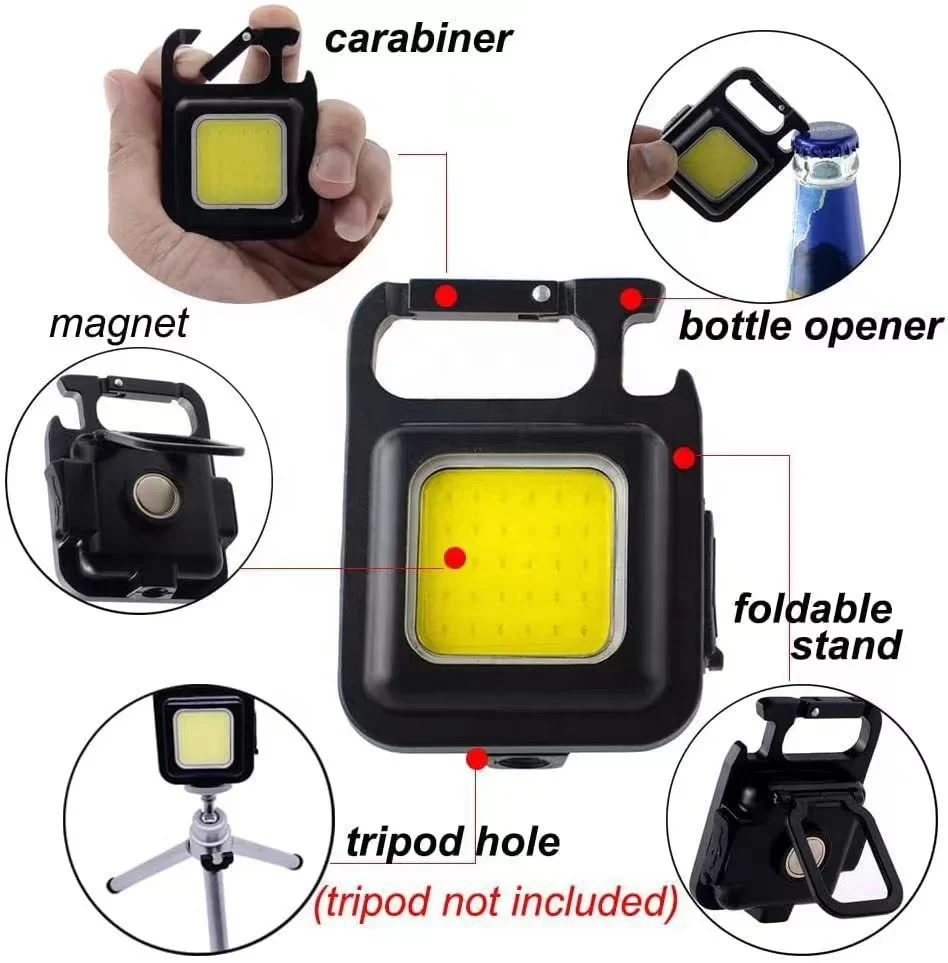 carabiner

magnet

bottle opener

foldable stand

tripod hole
(tripod not included)